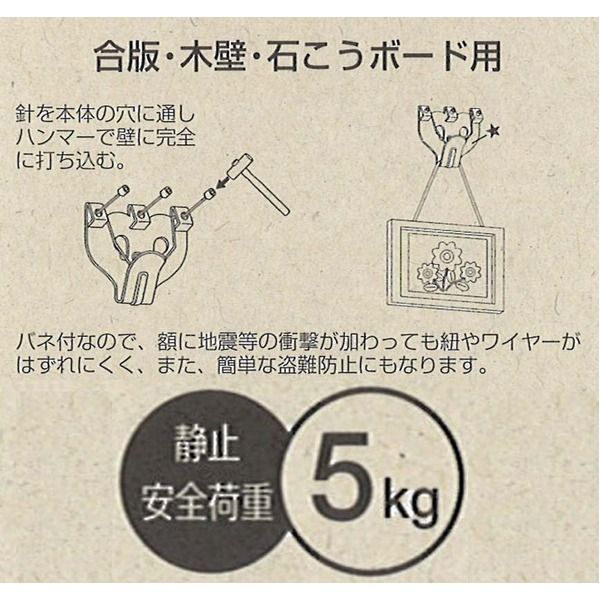 合版・木壁・石こうボード用

針を本体の穴に通しハンマーで壁に完全に打ち込む。

バネ付なので、額に地震等の衝撃が加わっても紐やワイヤーがはずれにくく、また、簡単な盗難防止にもなります。

静止
安全荷重

5kg