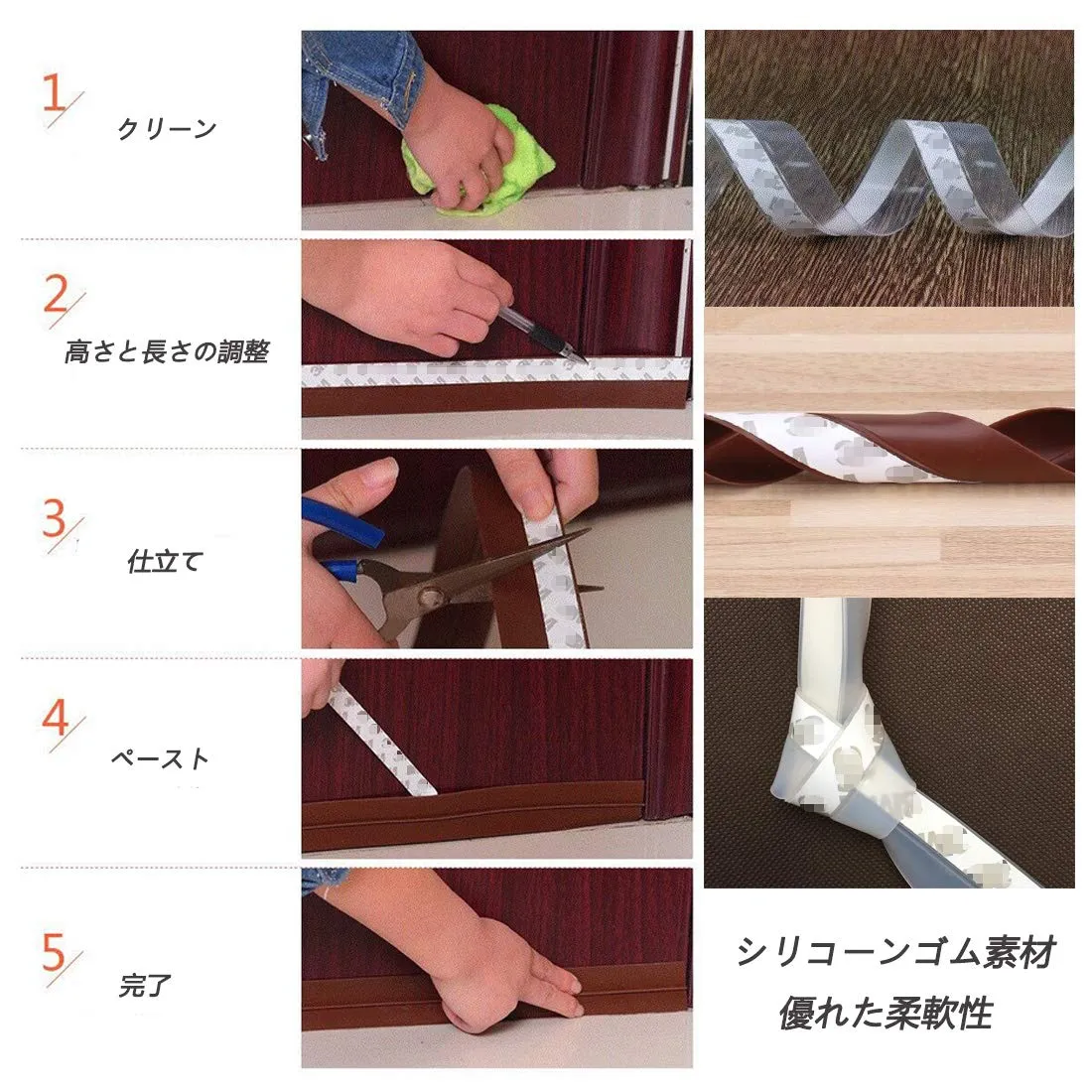 1
クリーン

2
高さと長さの調整

3
仕立て

4
ペースト

5
完了

シリコーンゴム素材
優れた柔軟性