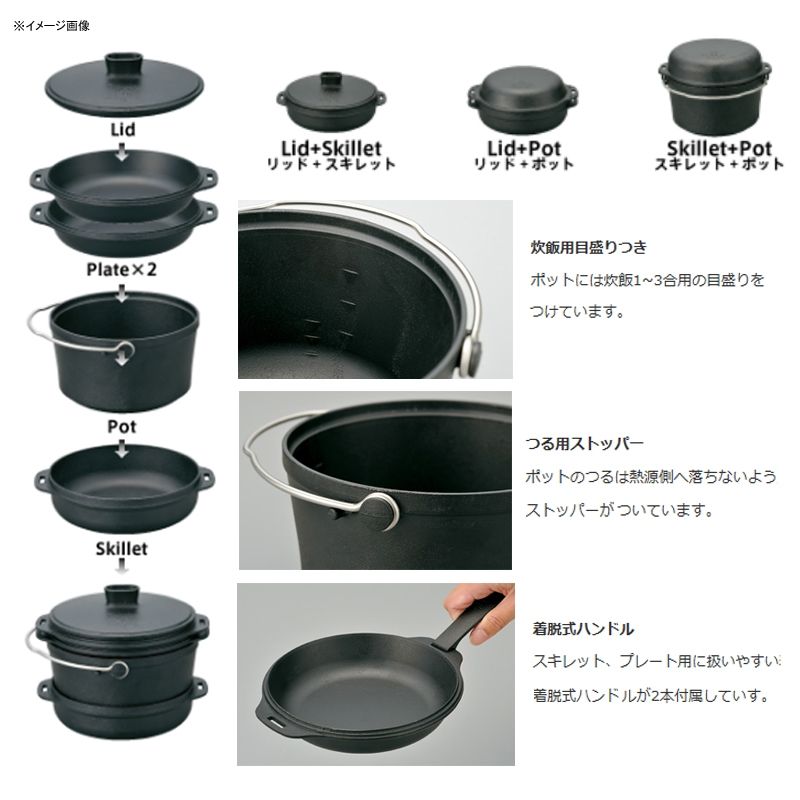 ※イメージ画像

Lid

Plate×2

Pot

Skillet

Lid+Skillet
リッド＋スキレット

Lid+Pot
リッド＋ポット

Skillet+Pot
スキレット＋ポット

炊飯用目盛りつき
ポットには炊飯1~3合用の目盛りをつけています。

つる用ストッパー
ポットのつるは熱源側へ落ちないようストッパーがついています。

着脱式ハンドル
スキレット、プレート用に扱いやすい着脱式ハンドルが2本付属しています。