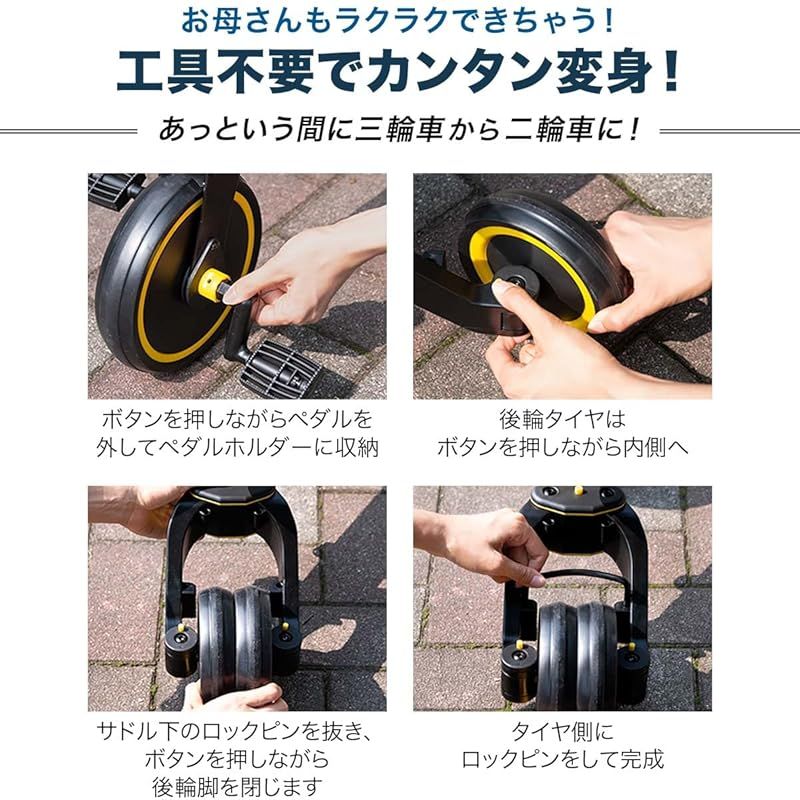 お母さんもラクラクできちゃう!

工具不要でカンタン変身!

あっという間に三輪車から二輪車に!

ボタンを押しながらペダルを外してペダルホルダーに収納

後輪タイヤはボタンを押しながら内側へ

サドル下のロックピンを抜き、ボタンを押しながら後輪脚を閉じます

タイヤ側にロックピンをして完成