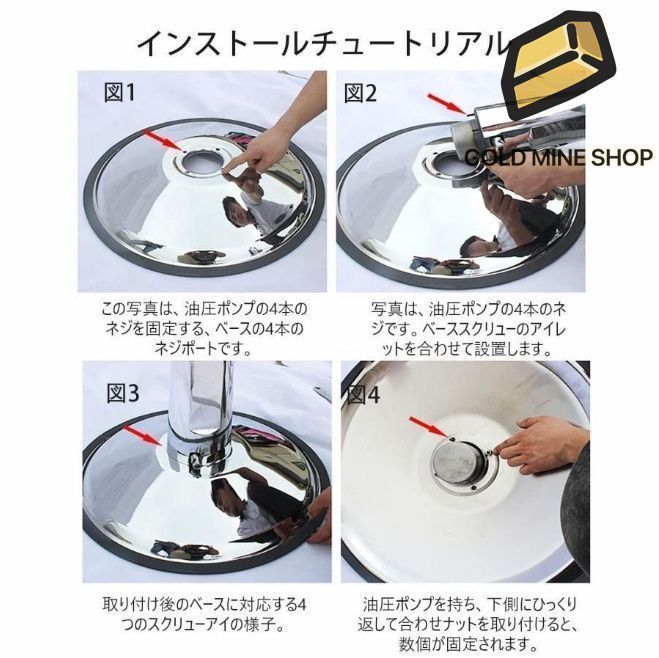 インストールチュートリアル

GOLD MINE SHOP

図1

この写真は、油圧ポンプの4本のネジを固定する、ベースの4本のネジポートです。

図2

写真は、油圧ポンプの4本のネジです。ベーススクリューのアイレットを合わせて設置します。

図3

取り付け後のベースに対応する4つのスクリューアイの様子。

図4

油圧ポンプを持ち、下側にひっくり返して合わせナットを取り付けると、数個が固定されます。