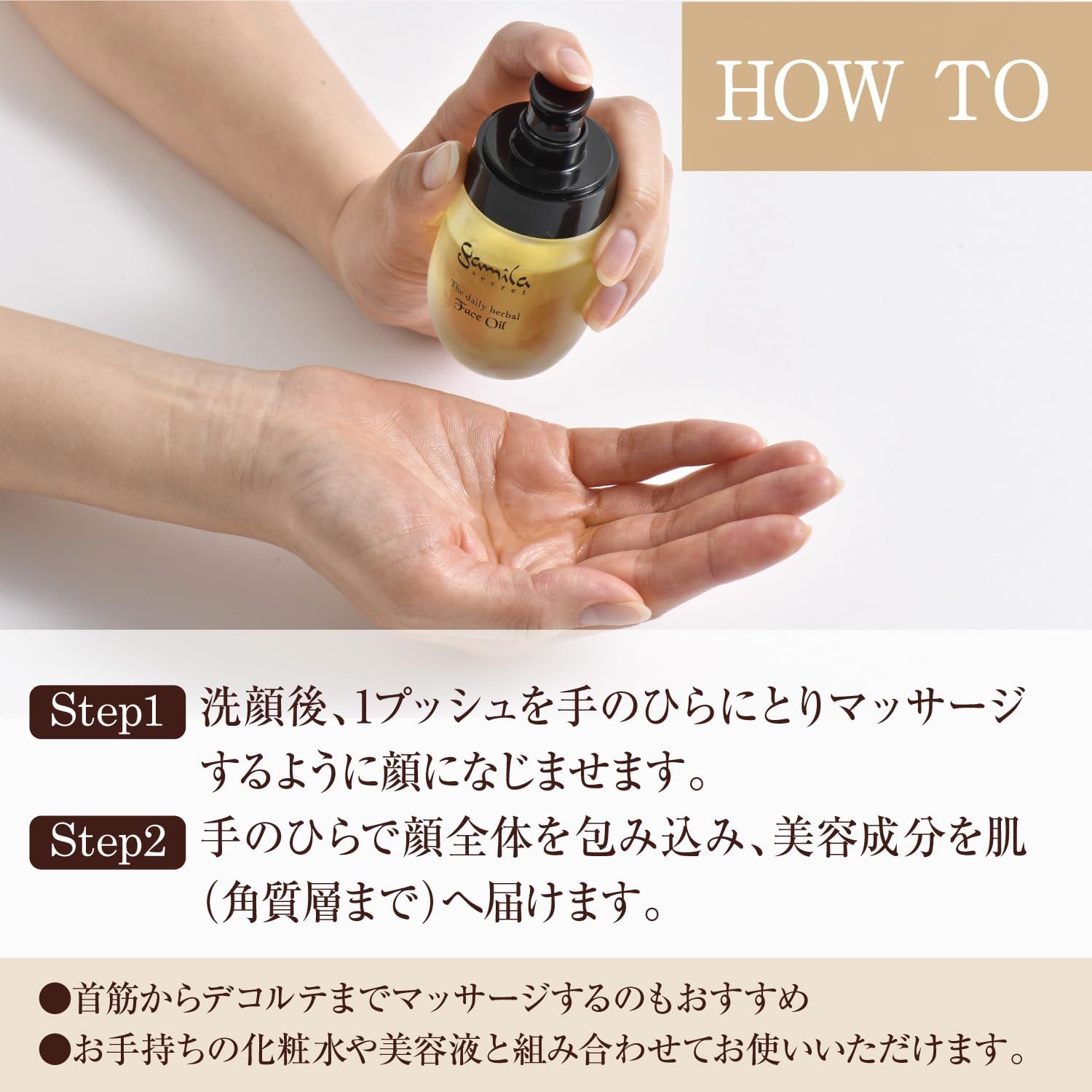 HOW TO

Gamila secret
The daily herbal
Face Oil

Step1 洗顔後、1プッシュを手のひらにとりマッサージするように顔になじませます。

Step2 手のひらで顔全体を包み込み、美容成分を肌（角質層まで）へ届けます。

●首筋からデコルテまでマッサージするのもおすすめ
●お手持ちの化粧水や美容液と組み合わせてお使いいただけます。