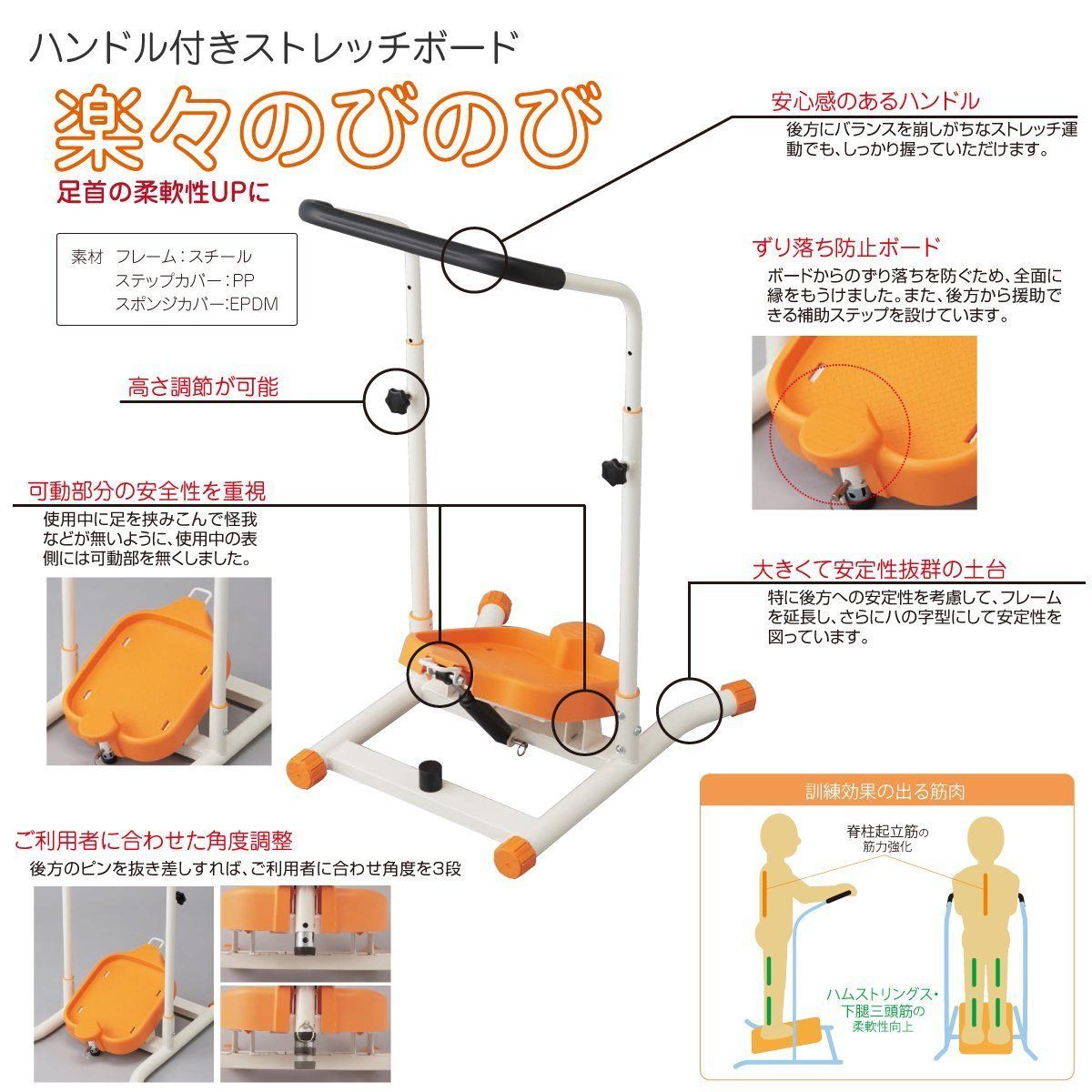 ハンドル付きストレッチボード

楽々のびのび

足首の柔軟性UPに

素材 フレーム：スチール
ステップカバー：PP
スポンジカバー:EPDM

安心感のあるハンドル

後方にバランスを崩しがちなストレッチ運動でも、しっかり握っていただけます。

ずり落ち防止ボード

ボードからのずり落ちを防ぐため、全面に縁をもうけました。また、後方から援助できる補助ステップを設けています。

高さ調節が可能

可動部分の安全性を重視

使用中に足を挟みこんで怪我などが無いように、使用中の表側には可動部を無くしました。

大きくて安定性抜群の土台

特に後方への安定性を考慮して、フレームを延長し、さらにハの字型にして安定性を図っています。

ご利用者に合わせた角度調整

後方のピンを抜き差しすれば、ご利用者に合わせ角度を3段

訓練効果の出る筋肉

脊柱起立筋の筋力強化

ハムストリングス・下腿三頭筋の柔軟性向上