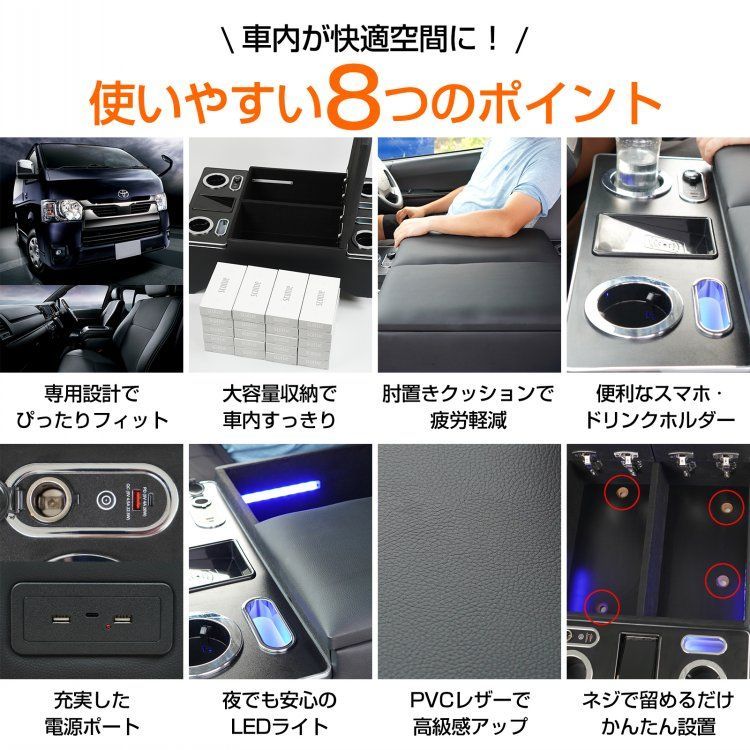 \ 車内が快適空間に！ /

使いやすい8つのポイント

専用設計で
ぴったりフィット

大容量収納で
車内すっきり

肘置きクッションで
疲労軽減

便利なスマホ・
ドリンクホルダー

充実した
電源ポート

夜でも安心の
LEDライト

PVCレザーで
高級感アップ

ネジで留めるだけ
かんたん設置