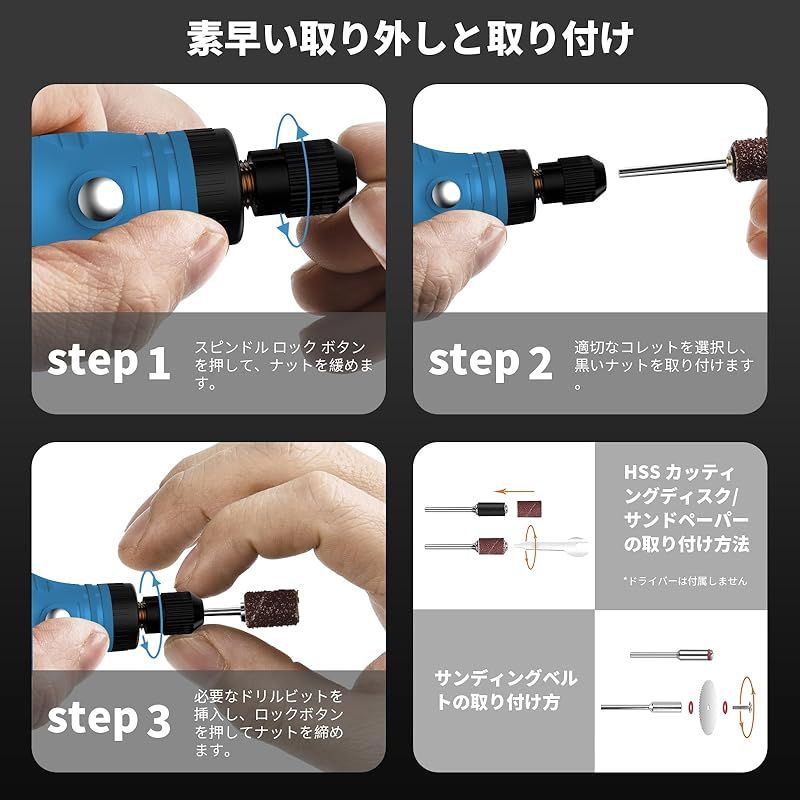 素早い取り外しと取り付け

step 1
スピンドル ロック ボタンを押して、ナットを緩めます。

step 2
適切なコレットを選択し、黒いナットを取り付けます。

step 3
必要なドリルビットを挿入し、ロックボタンを押してナットを締めます。

HSS カッティングディスク/サンドペーパーの取り付け方法

*ドライバーは付属しません

サンディングベルトの取り付け方