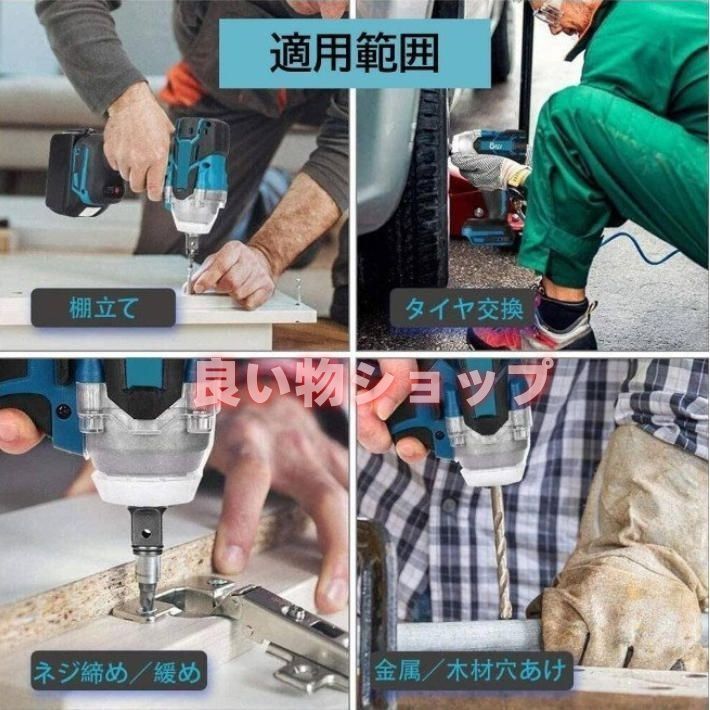 適用範囲

棚立て

タイヤ交換

良い物ショップ

ネジ締め／緩め

金属／木材穴あけ