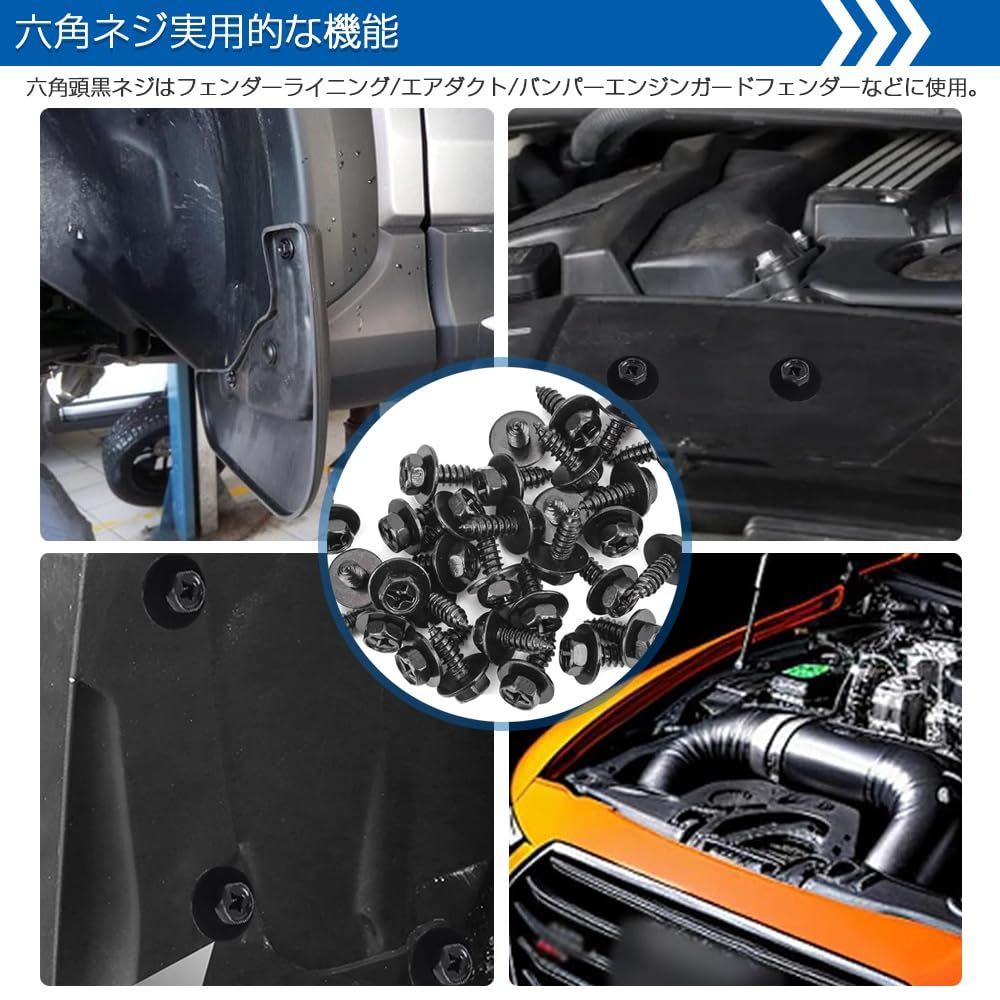 六角ネジ実用的な機能

六角頭黒ネジはフェンダーライニング/エアダクト/バンパーエンジンガードフェンダーなどに使用。