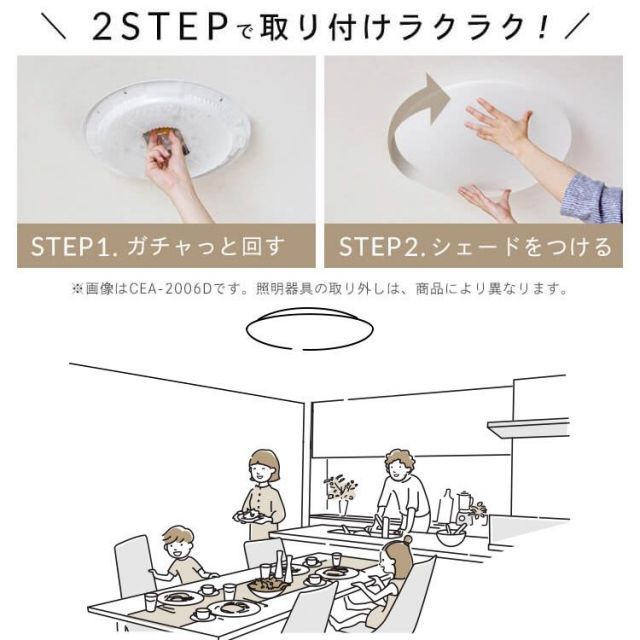 ＼ 2STEPで取り付けラクラク！ ／

STEP1. ガチャっと回す

STEP2. シェードをつける

※画像はCEA-2006Dです。照明器具の取り外しは、商品により異なります。