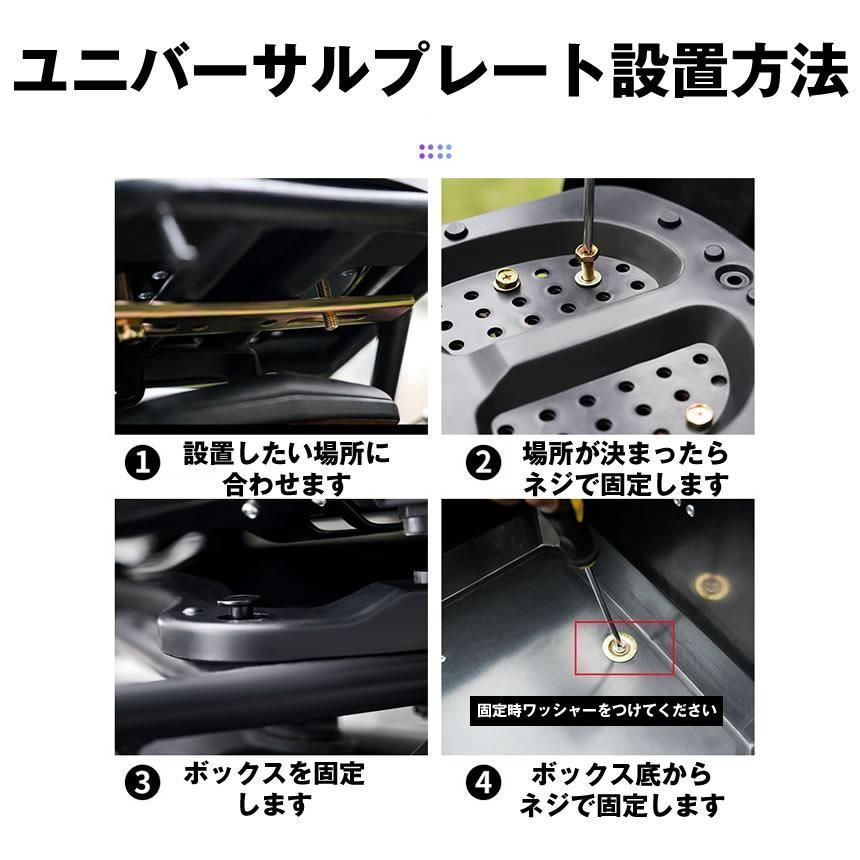 ユニバーサルプレート設置方法

❶ 設置したい場所に合わせます

❷ 場所が決まったらネジで固定します

❸ ボックスを固定します

固定時ワッシャーをつけてください

❹ ボックス底からネジで固定します