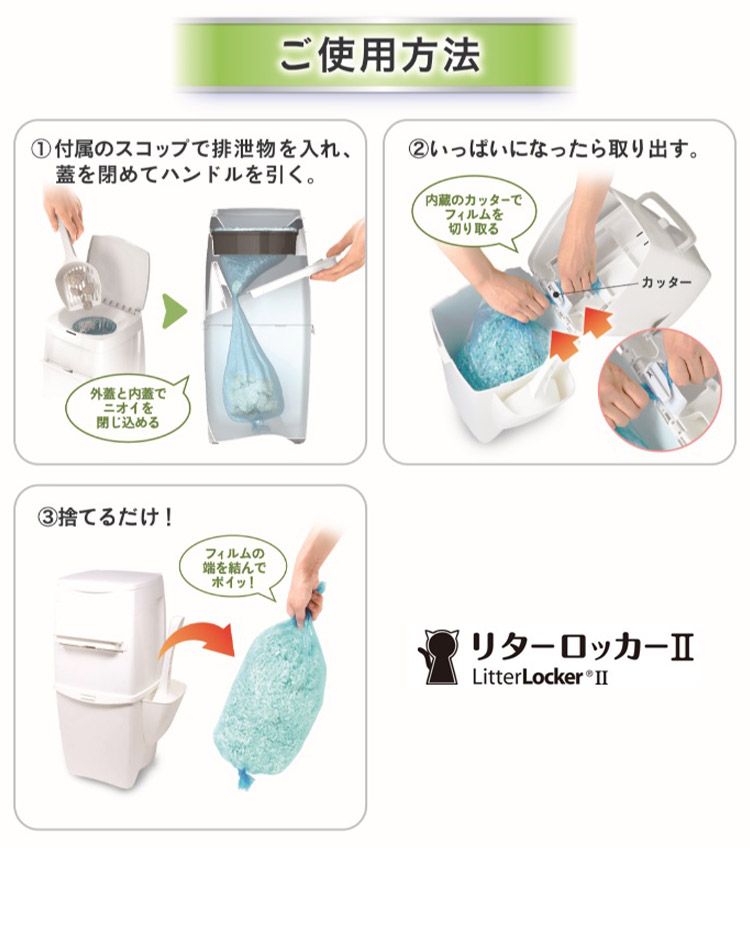 ご使用方法

①付属のスコップで排泄物を入れ、蓋を閉めてハンドルを引く。

外蓋と内蓋でニオイを閉じ込める

②いっぱいになったら取り出す。

内蔵のカッターでフィルムを切り取る

カッター

③捨てるだけ！

フィルムの端を結んでポイッ！

リターロッカーII
LitterLocker®II