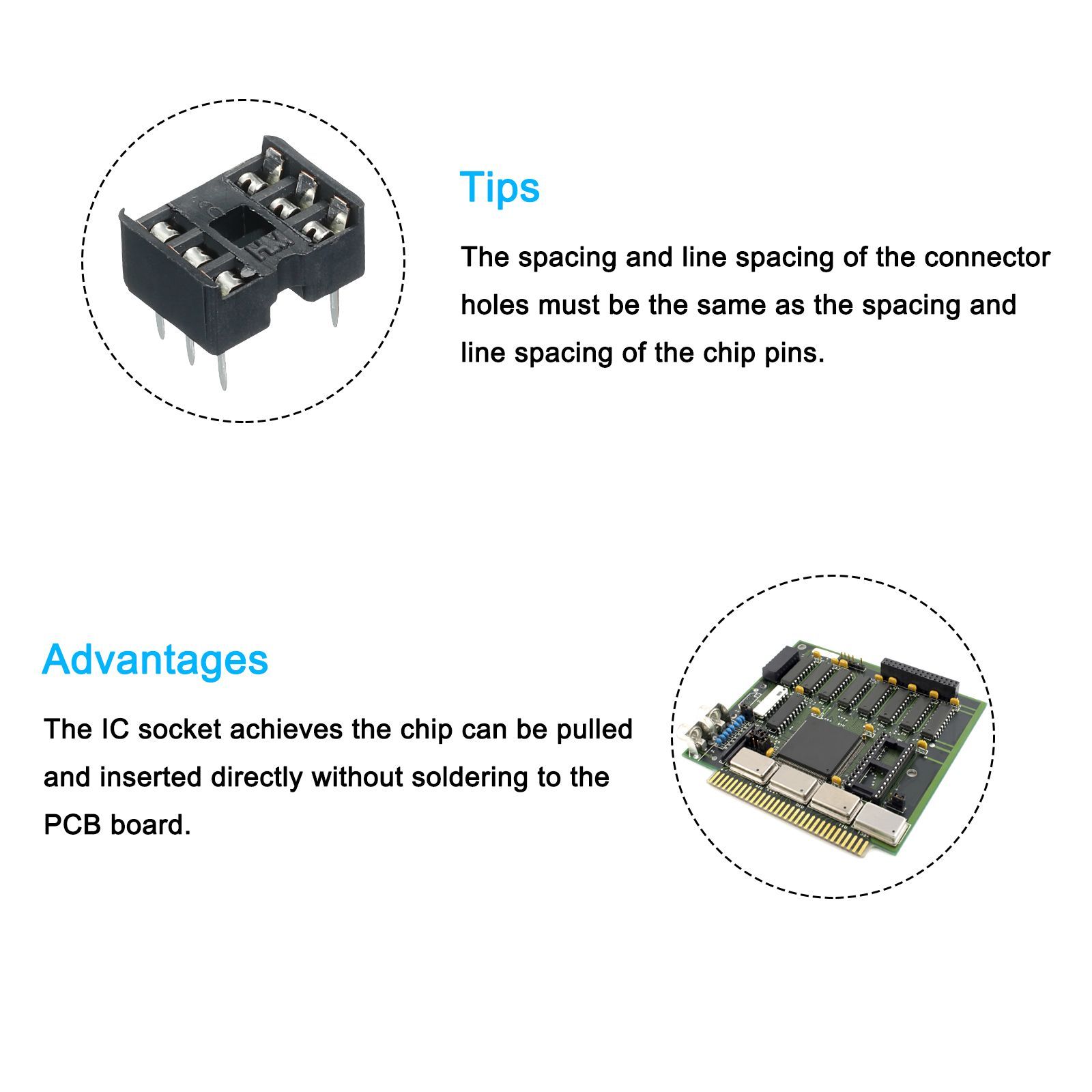 Tips

The spacing and line spacing of the connector holes must be the same as the spacing and line spacing of the chip pins.

Advantages

The IC socket achieves the chip can be pulled and inserted directly without soldering to the PCB board.