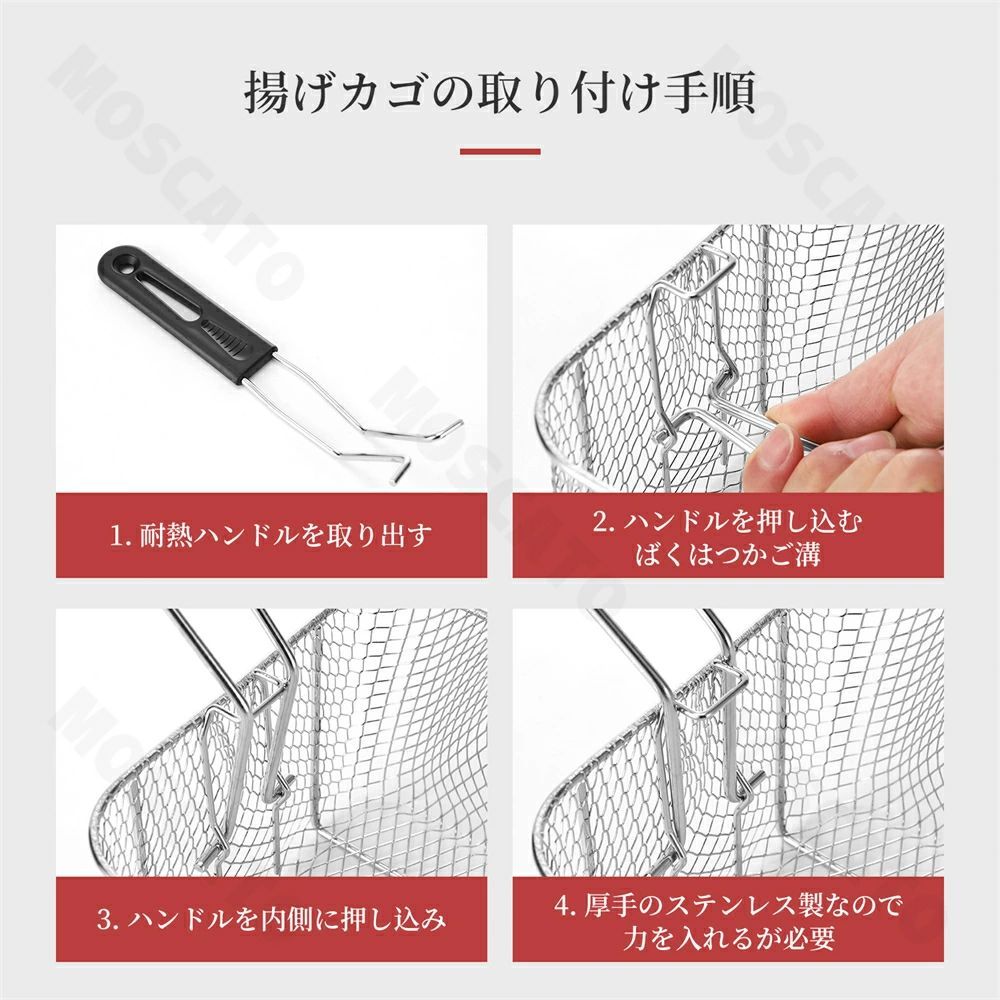 揚げカゴの取り付け手順

MOSCATO

1. 耐熱ハンドルを取り出す

2. ハンドルを押し込む
ばくはつかご溝

3. ハンドルを内側に押し込み

4. 厚手のステンレス製なので
力を入れるが必要