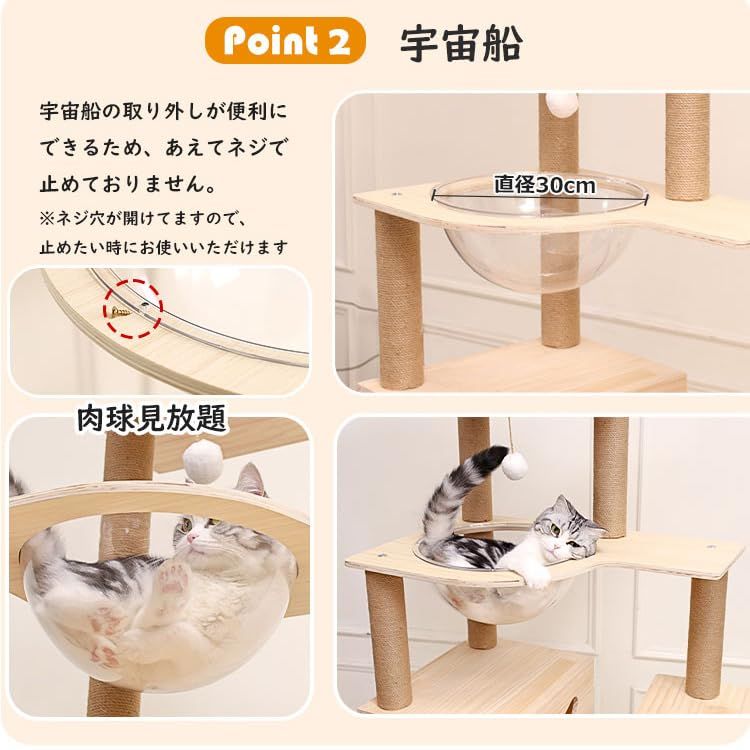 Point 2 宇宙船

宇宙船の取り外しが便利にできるため、あえてネジで止めておりません。

※ネジ穴が開けてますので、止めたい時にお使いいただけます

直径30cm

肉球見放題