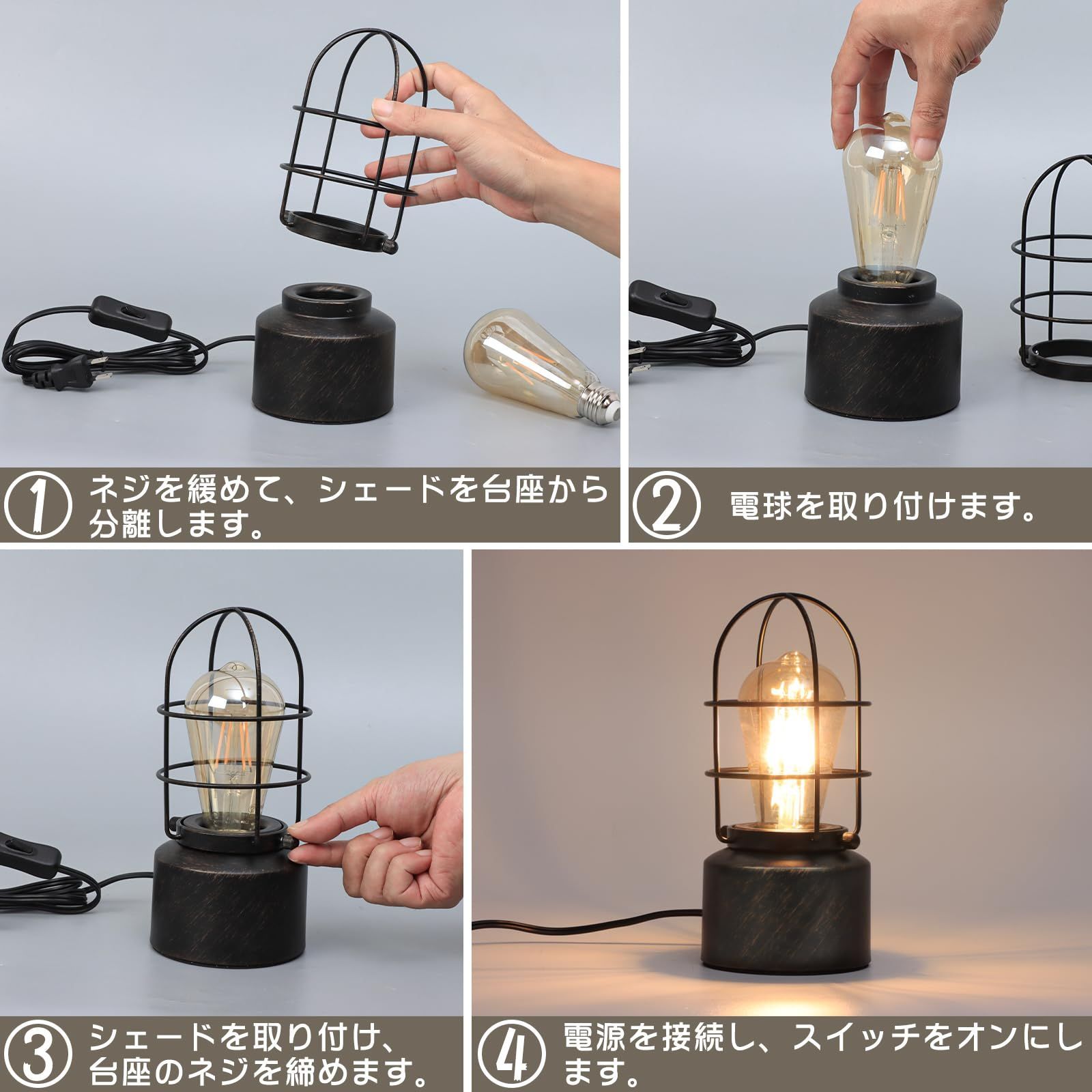 ① ネジを緩めて、シェードを台座から分離します。

② 電球を取り付けます。

③ シェードを取り付け、台座のネジを締めます。

④ 電源を接続し、スイッチをオンにします。