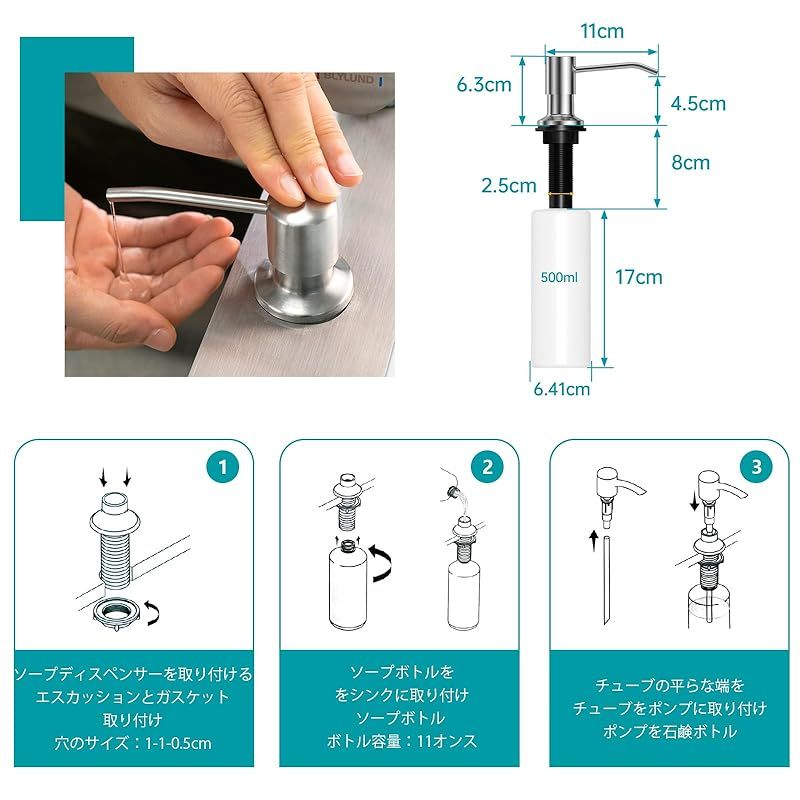 BLYLUND

11cm

6.3cm

4.5cm

8cm

2.5cm

500ml

17cm

6.41cm

1

ソープディスペンサーを取り付ける
エスカッションとガスケット
取り付け
穴のサイズ：1-1-0.5cm

2

ソープボトルを
をシンクに取り付け
ソープボトル
ボトル容量：11オンス

3

チューブの平らな端を
チューブをポンプに取り付け
ポンプを石鹸ボトル