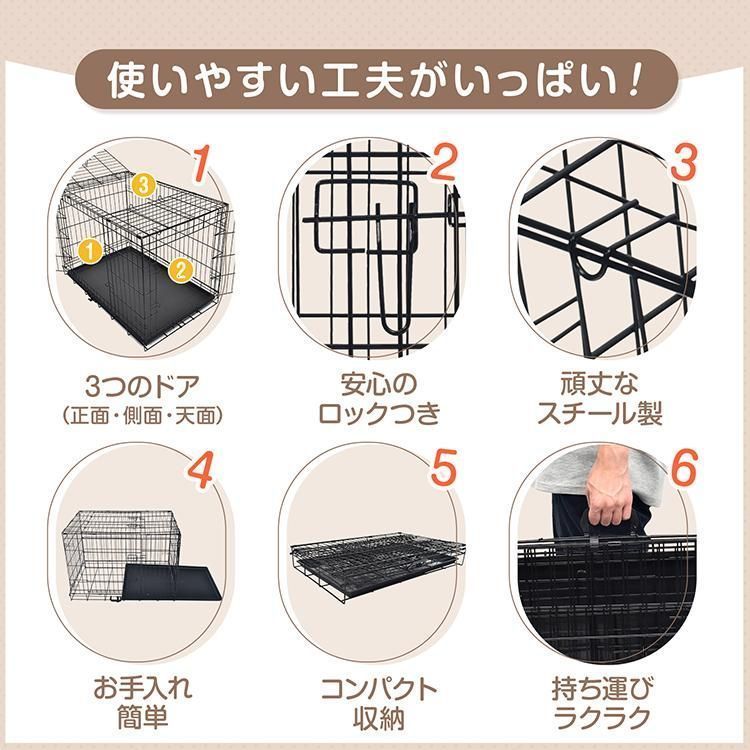 使いやすい工夫がいっぱい！

1
3
1
2
3つのドア
（正面・側面・天面）

2
安心の
ロックつき

3
頑丈な
スチール製

4
お手入れ
簡単

5
コンパクト
収納

6
持ち運び
ラクラク