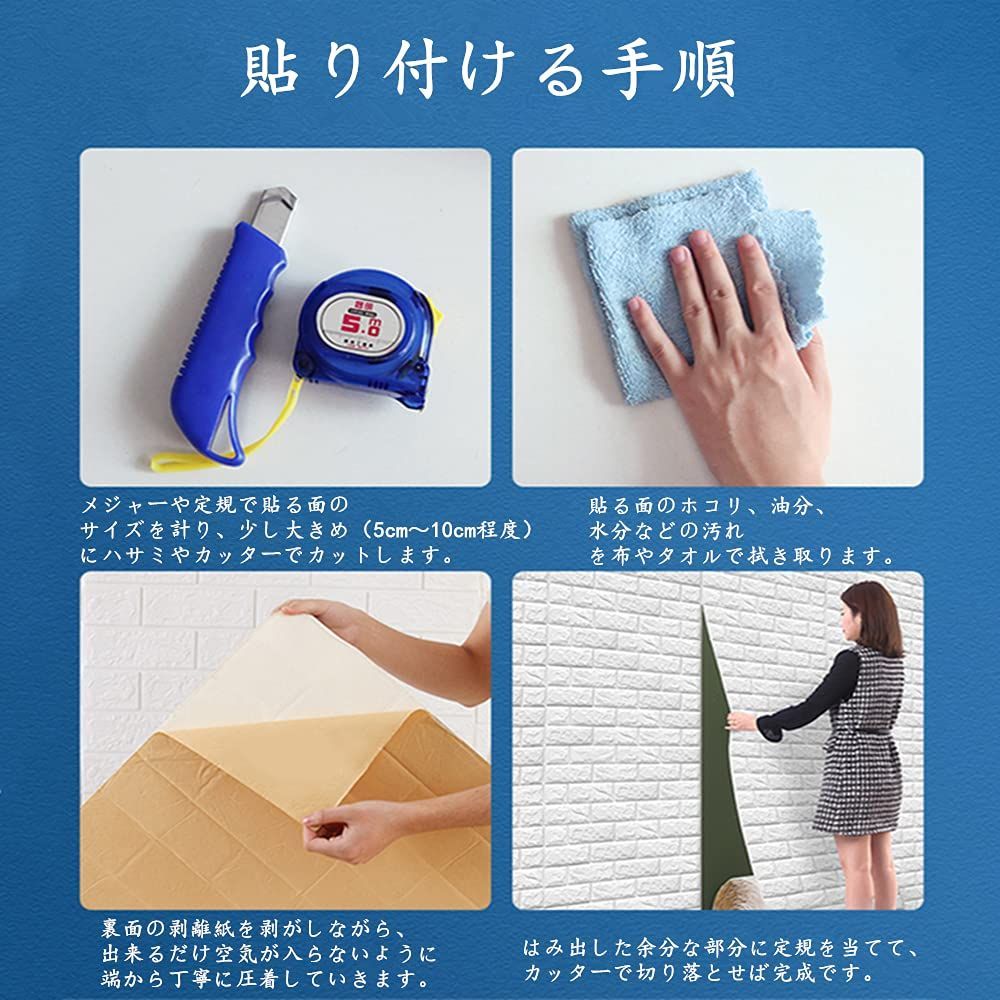 貼り付ける手順

5.0m

メジャーや定規で貼る面のサイズを計り、少し大きめ（5cm～10cm程度）にハサミやカッターでカットします。

貼る面のホコリ、油分、水分などの汚れを布やタオルで拭き取ります。

裏面の剥離紙を剥がしながら、出来るだけ空気が入らないように端から丁寧に圧着していきます。

はみ出した余分な部分に定規を当てて、カッターで切り落とせば完成です。