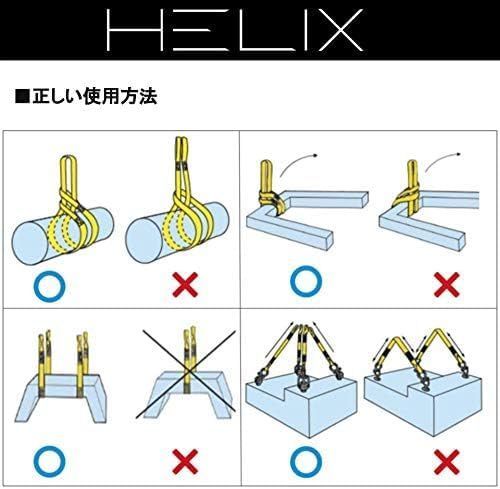 HELIX

■正しい使用方法

○ ×

○ ×

○ ×

○ ×