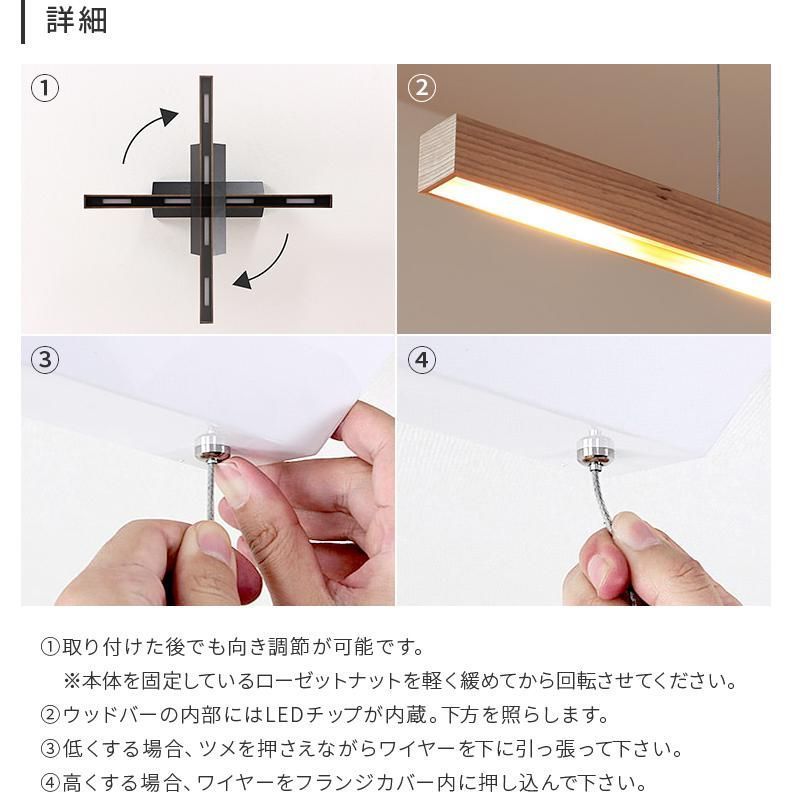 詳細

①

②

③

④

①取り付けた後でも向き調節が可能です。
※本体を固定しているローゼットナットを軽く緩めてから回転させてください。
②ウッドバーの内部にはLEDチップが内蔵。下方を照らします。
③低くする場合、ツメを押さえながらワイヤーを下に引っ張って下さい。
④高くする場合、ワイヤーをフランジカバー内に押し込んで下さい。