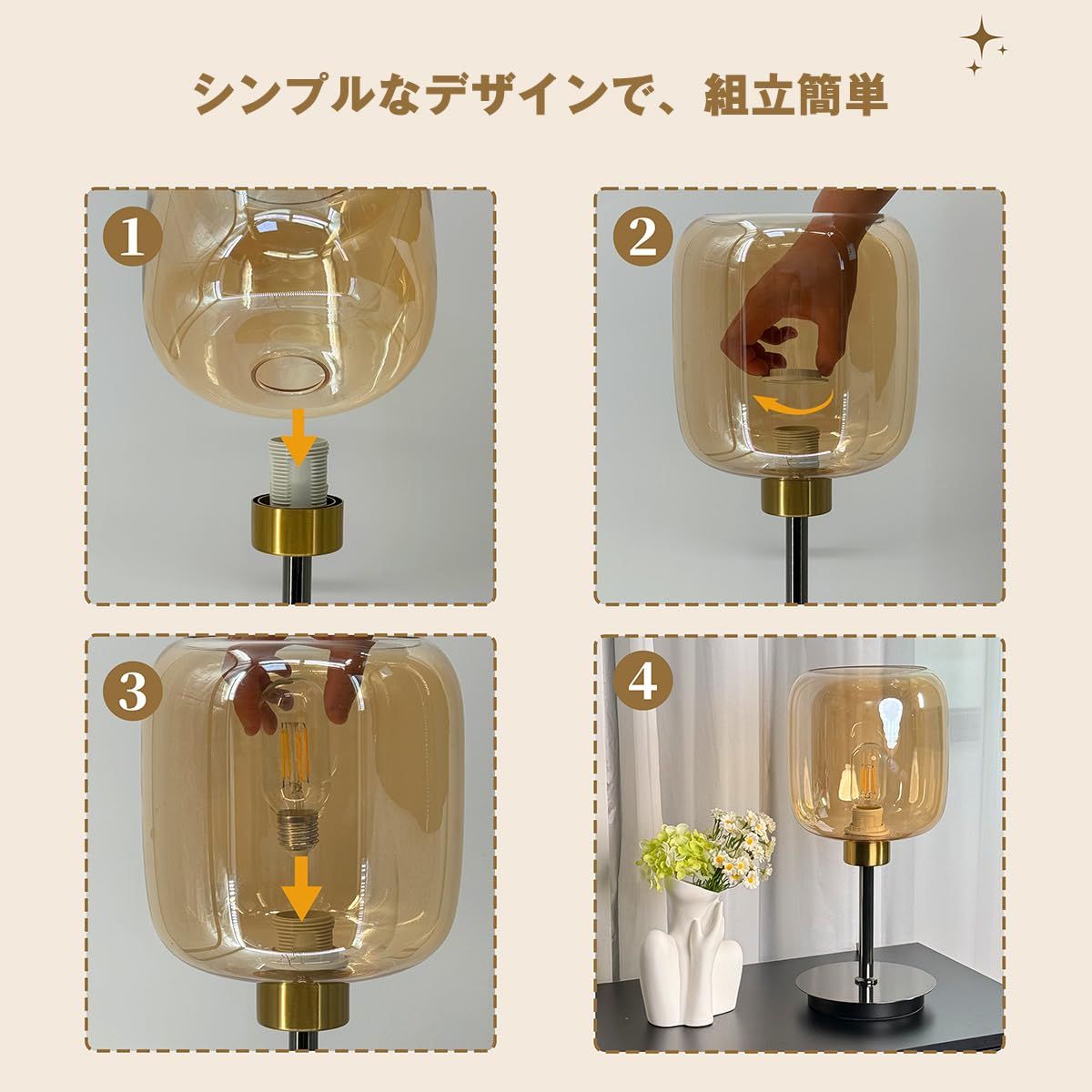 シンプルなデザインで、組立簡単

1

2

3

4