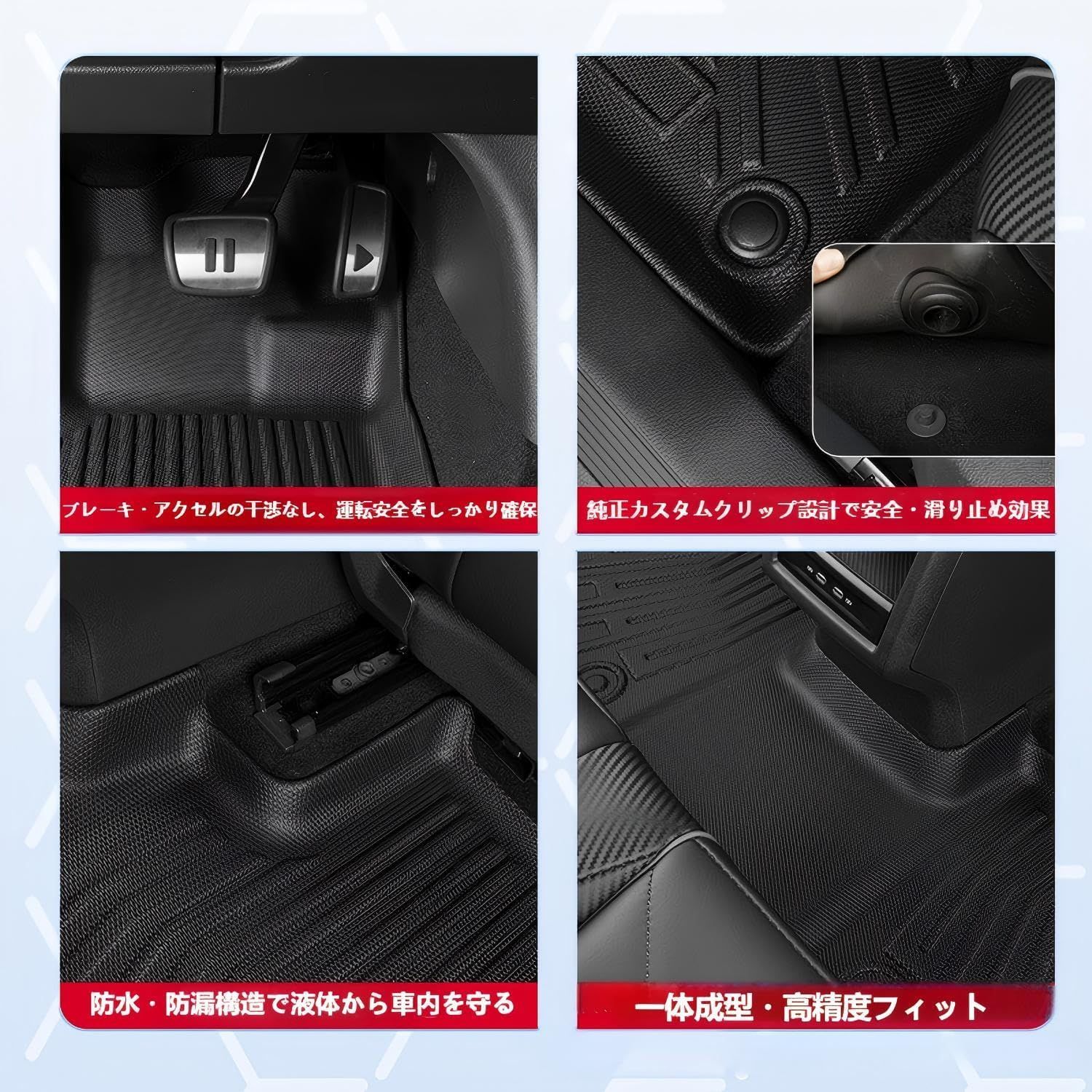 ブレーキ・アクセルの干渉なし、運転安全をしっかり確保

純正カスタムクリップ設計で安全・滑り止め効果

防水・防漏構造で液体から車内を守る

一体成型・高精度フィット