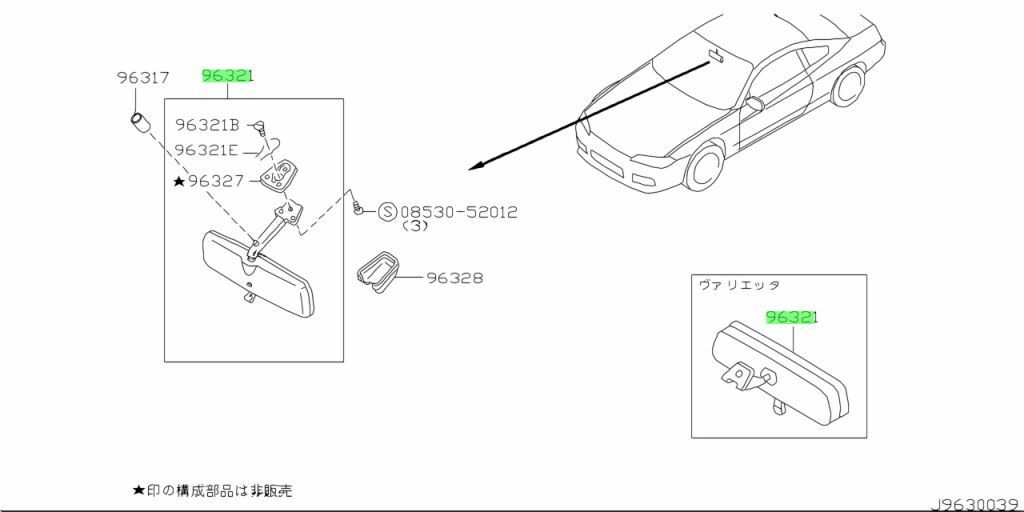 96317
96321
96321B
96321E
★96327
Ⓢ08530-52012
(3)
96328
ヴァリエッタ
96321
★印の構成部品は非販売
J9630039