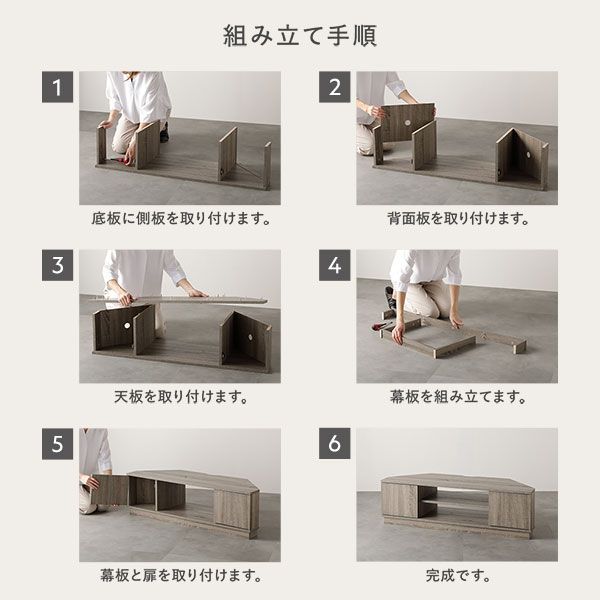 組み立て手順

1

底板に側板を取り付けます。

2

背面板を取り付けます。

3

天板を取り付けます。

4

幕板を組み立てます。

5

幕板と扉を取り付けます。

6

完成です。