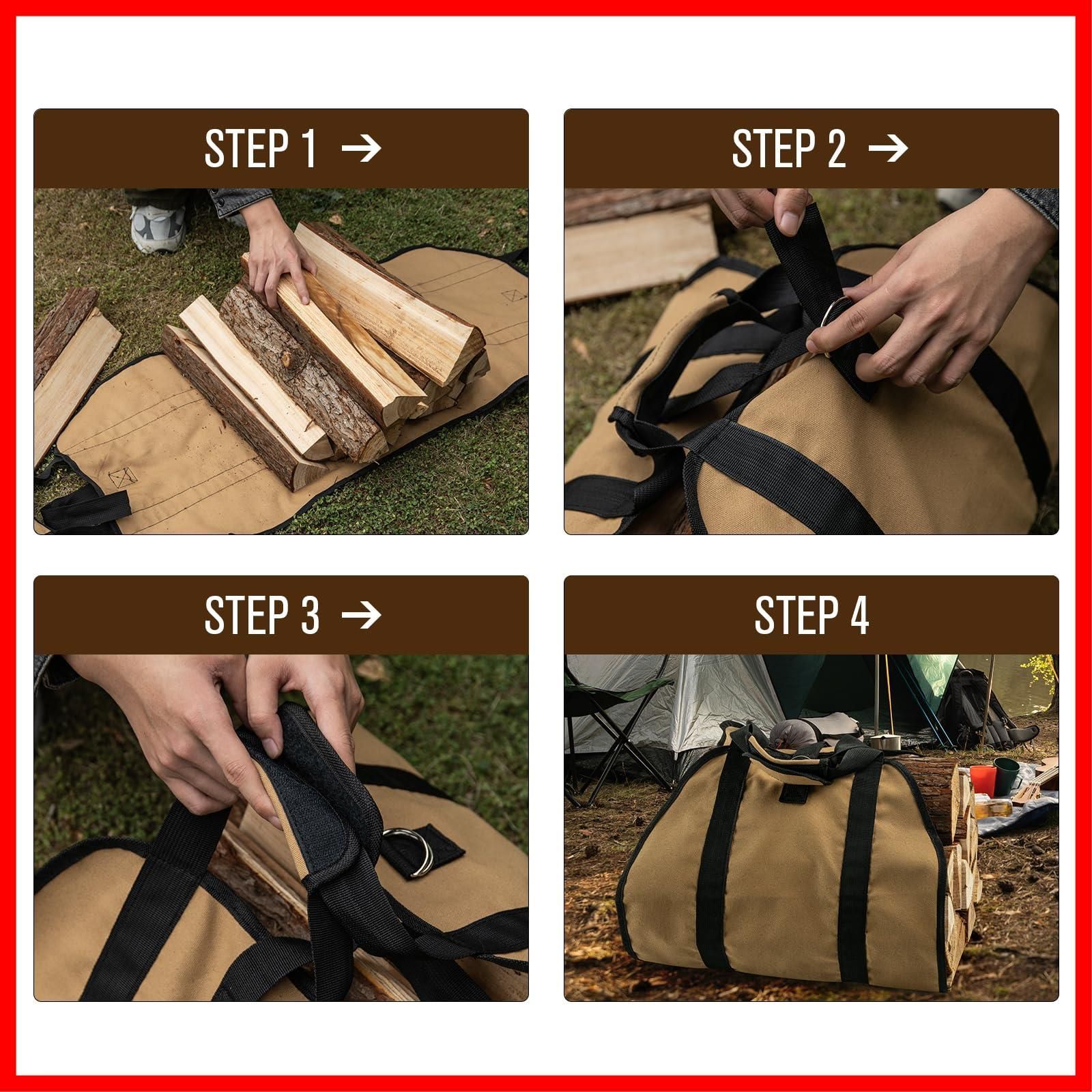 STEP 1 →

STEP 2 →

STEP 3 →

STEP 4