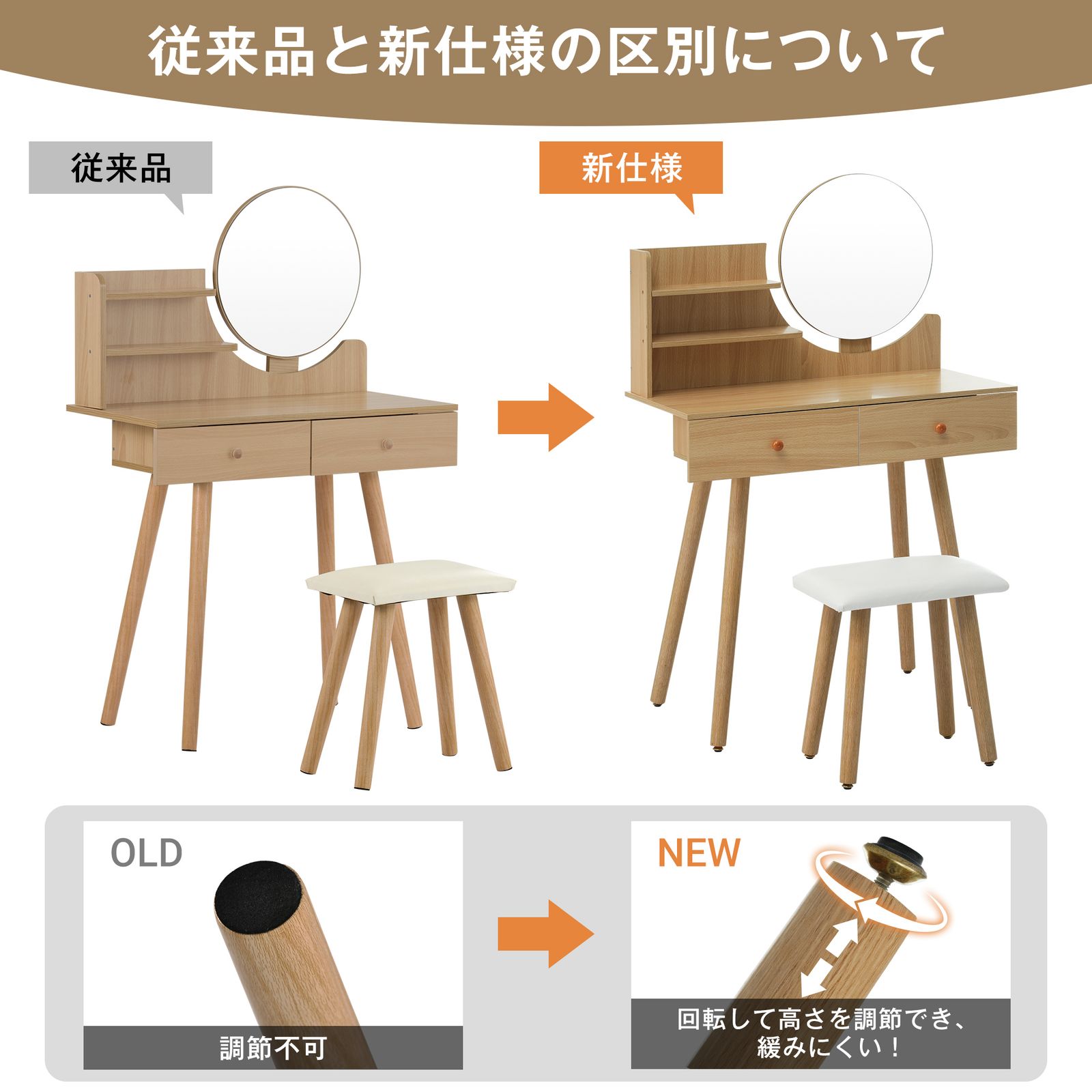 従来品と新仕様の区別について

従来品

新仕様

OLD

調節不可

NEW

回転して高さを調節でき、緩みにくい！