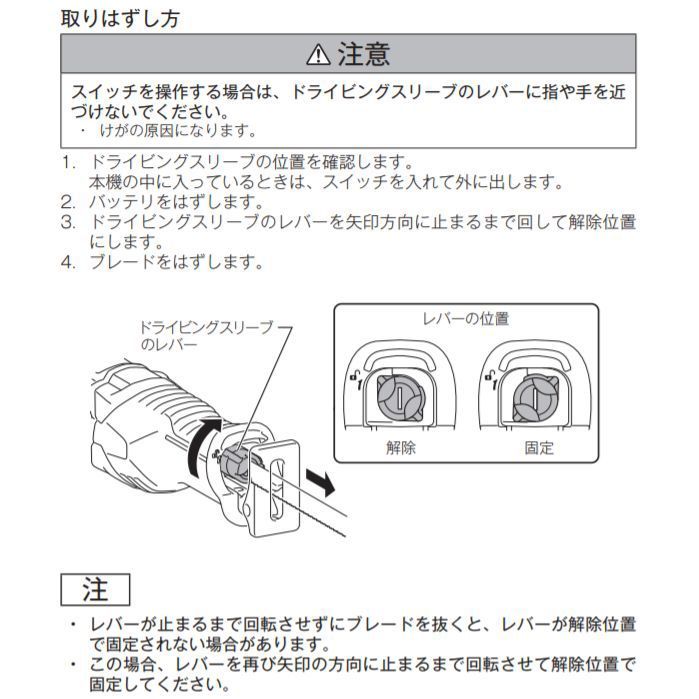 取りはずし方

⚠ 注意

スイッチを操作する場合は、ドライビングスリーブのレバーに指や手を近づけないでください。
・ けがの原因になります。

1. ドライビングスリーブの位置を確認します。
本機の中に入っているときは、スイッチを入れて外に出します。
2. バッテリをはずします。
3. ドライビングスリーブのレバーを矢印方向に止まるまで回して解除位置にします。
4. ブレードをはずします。

ドライビングスリーブのレバー

レバーの位置

解除

固定

注

・ レバーが止まるまで回転させずにブレードを抜くと、レバーが解除位置で固定されない場合があります。
・ この場合、レバーを再び矢印の方向に止まるまで回転させて解除位置で固定してください。