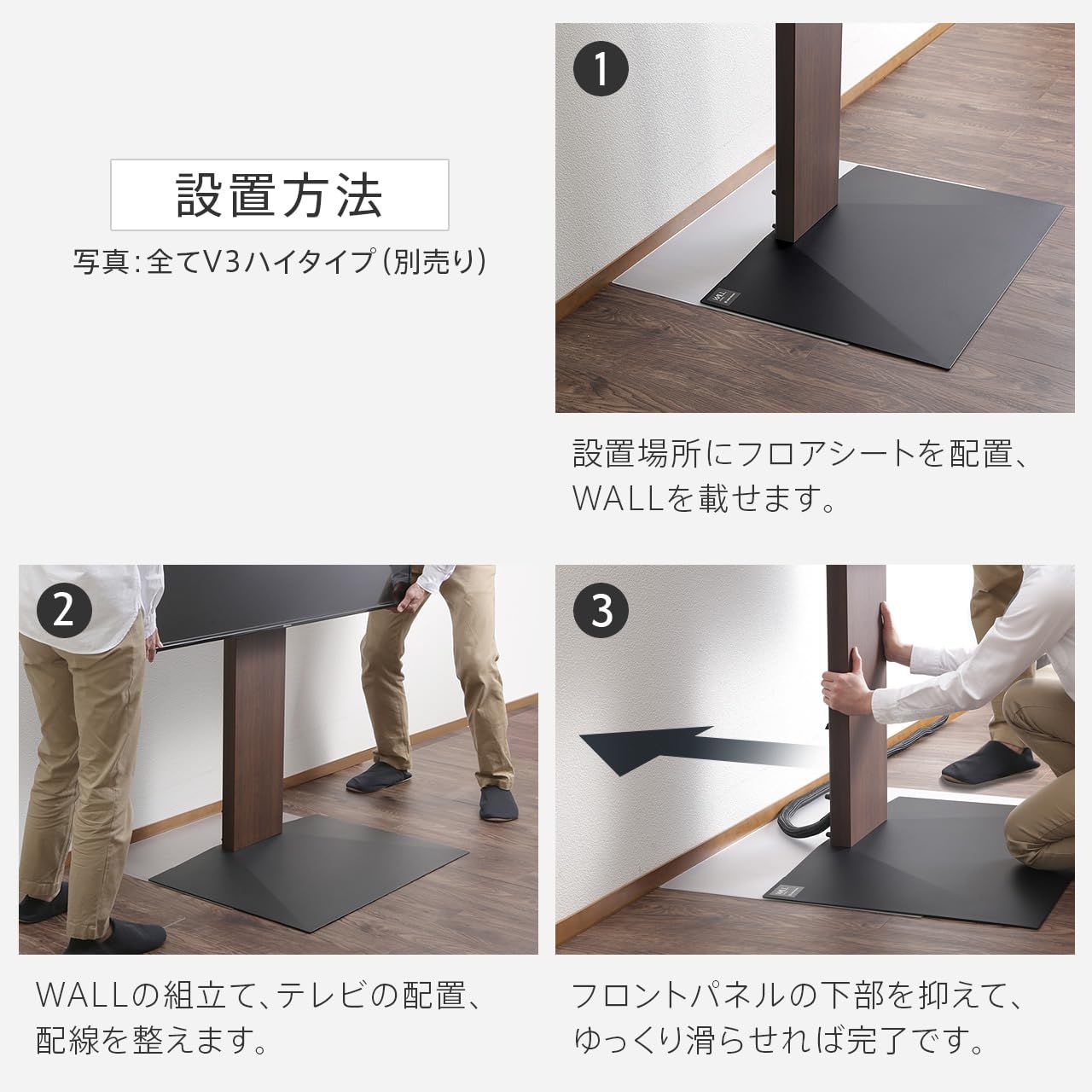 設置方法

写真：全てV3ハイタイプ（別売り）

1

WALL

設置場所にフロアシートを配置、WALLを載せます。

2

WALLの組立て、テレビの配置、配線を整えます。

3

WALL

フロントパネルの下部を抑えて、ゆっくり滑らせれば完了です。