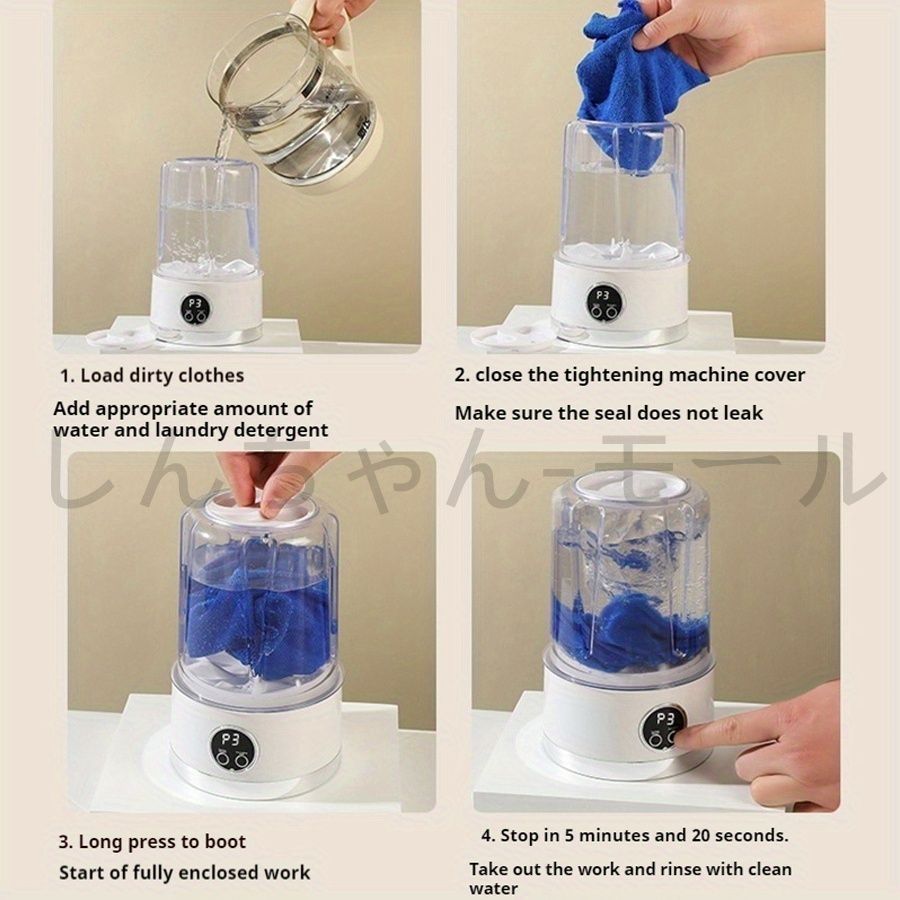 P3

P3

1. Load dirty clothes

Add appropriate amount of water and laundry detergent

2. close the tightening machine cover

Make sure the seal does not leak

しんちゃん-モール

P3

P3

3. Long press to boot

Start of fully enclosed work

4. Stop in 5 minutes and 20 seconds.

Take out the work and rinse with clean water