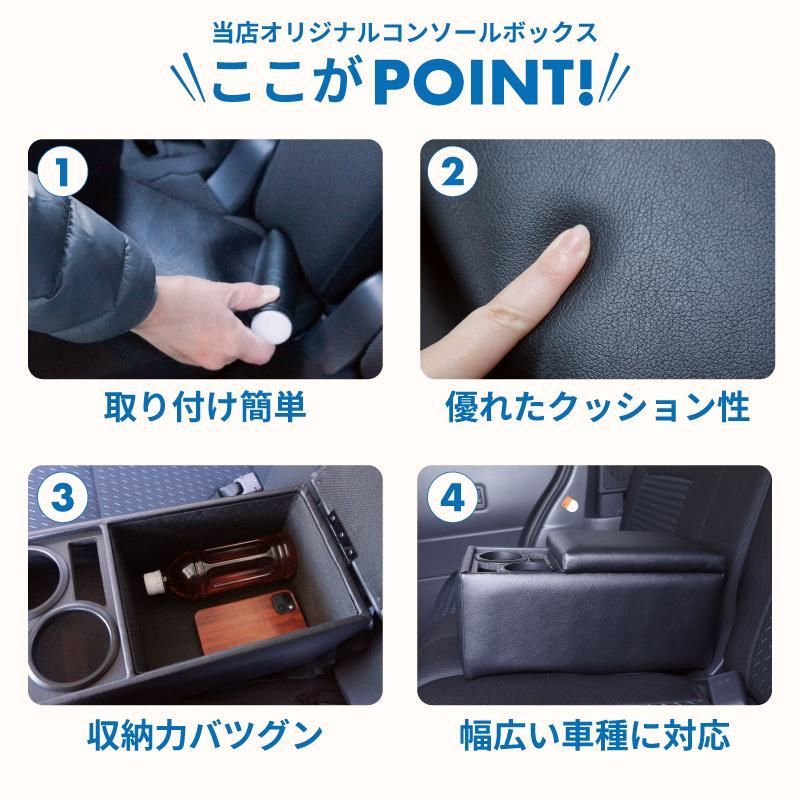 当店オリジナルコンソールボックス
ここがPOINT!

1
取り付け簡単

2
優れたクッション性

3
収納力バツグン

4
幅広い車種に対応