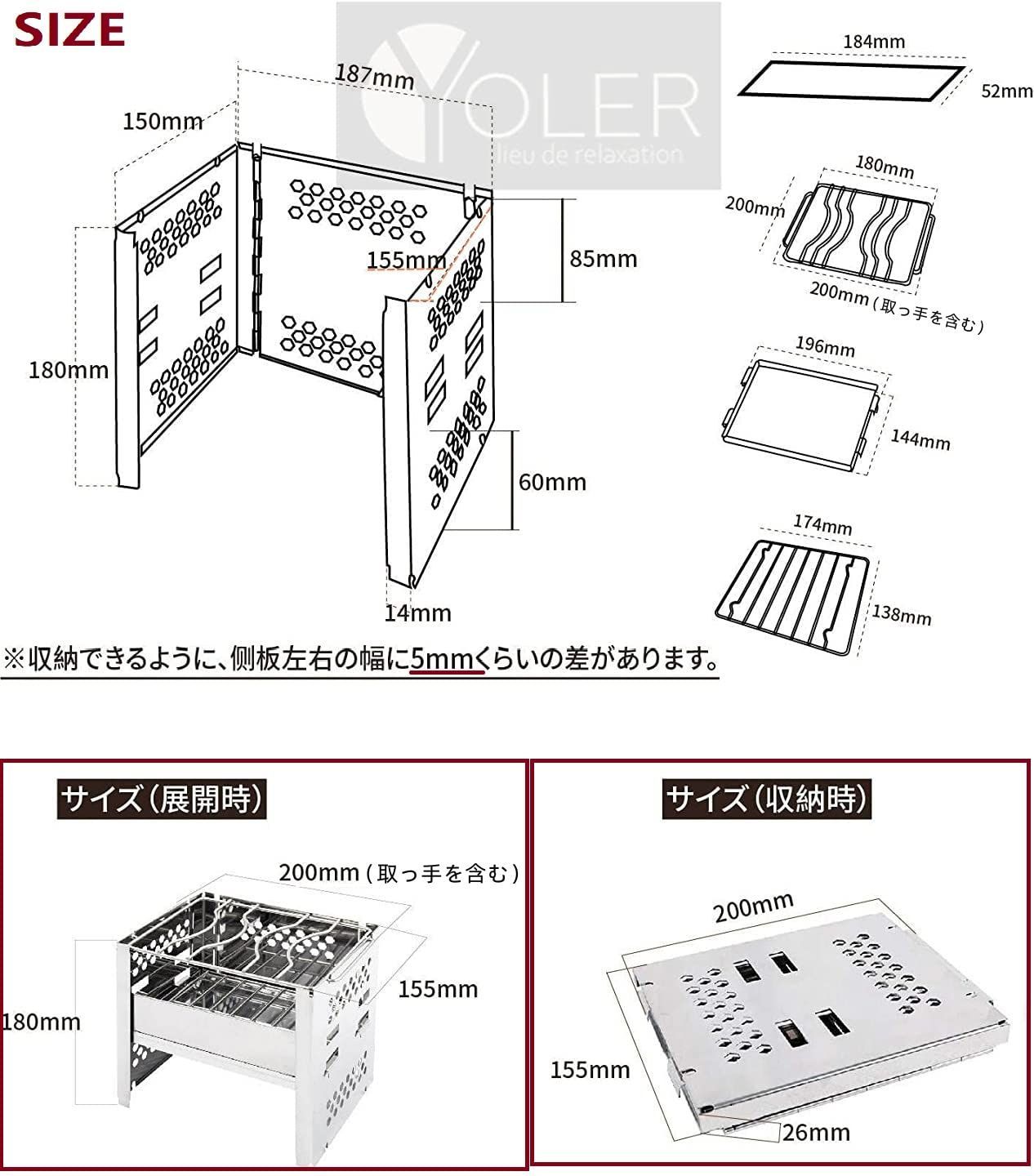 SIZE

YOLER
lieu de relaxation

187mm
150mm
155mm
85mm
180mm
60mm
14mm

184mm
52mm

180mm
200mm
200mm（取っ手を含む）

196mm
144mm

174mm
138mm

※収納できるように、側板左右の幅に5mmくらいの差があります。

サイズ（展開時）

200mm（取っ手を含む）
155mm
180mm

サイズ（収納時）

200mm
155mm
26mm