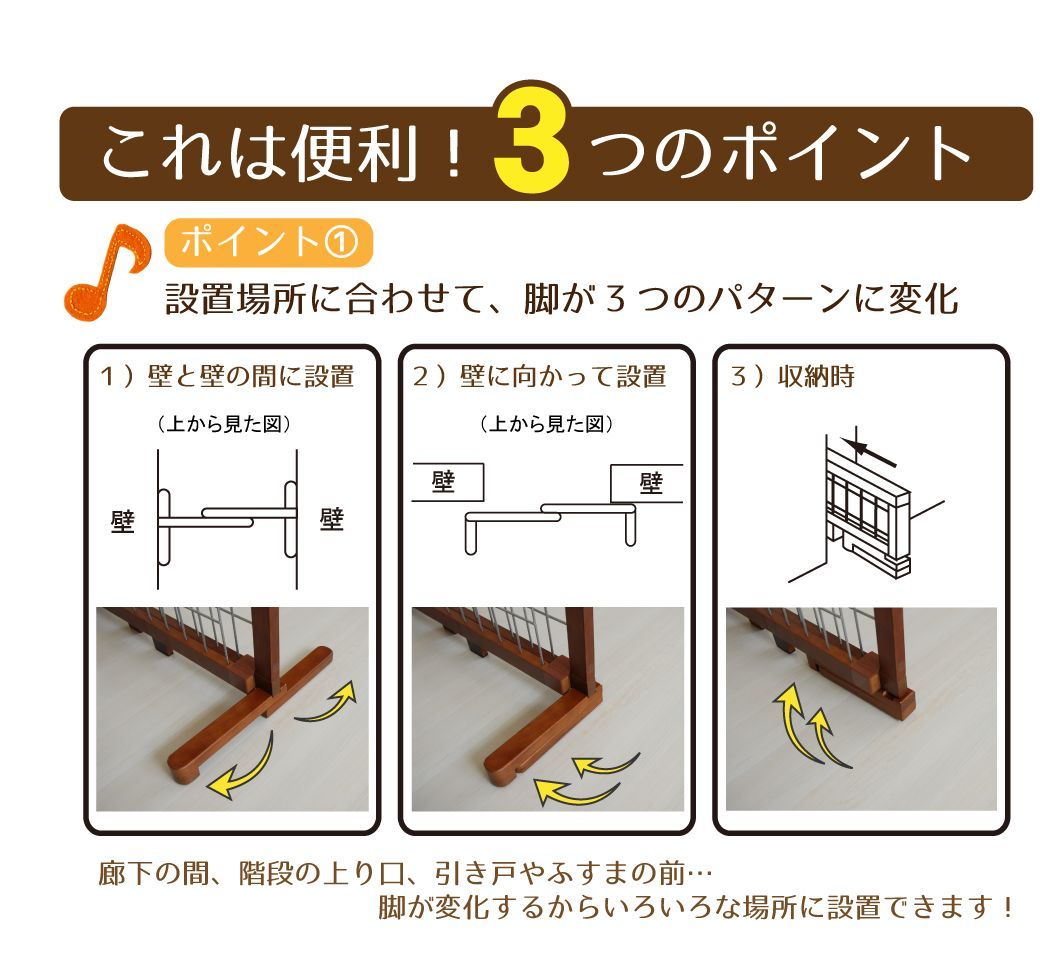 これは便利！3つのポイント

ポイント①

設置場所に合わせて、脚が３つのパターンに変化

１）壁と壁の間に設置

（上から見た図）

壁

壁

２）壁に向かって設置

（上から見た図）

壁

壁

３）収納時

廊下の間、階段の上り口、引き戸やふすまの前…
脚が変化するからいろいろな場所に設置できます！