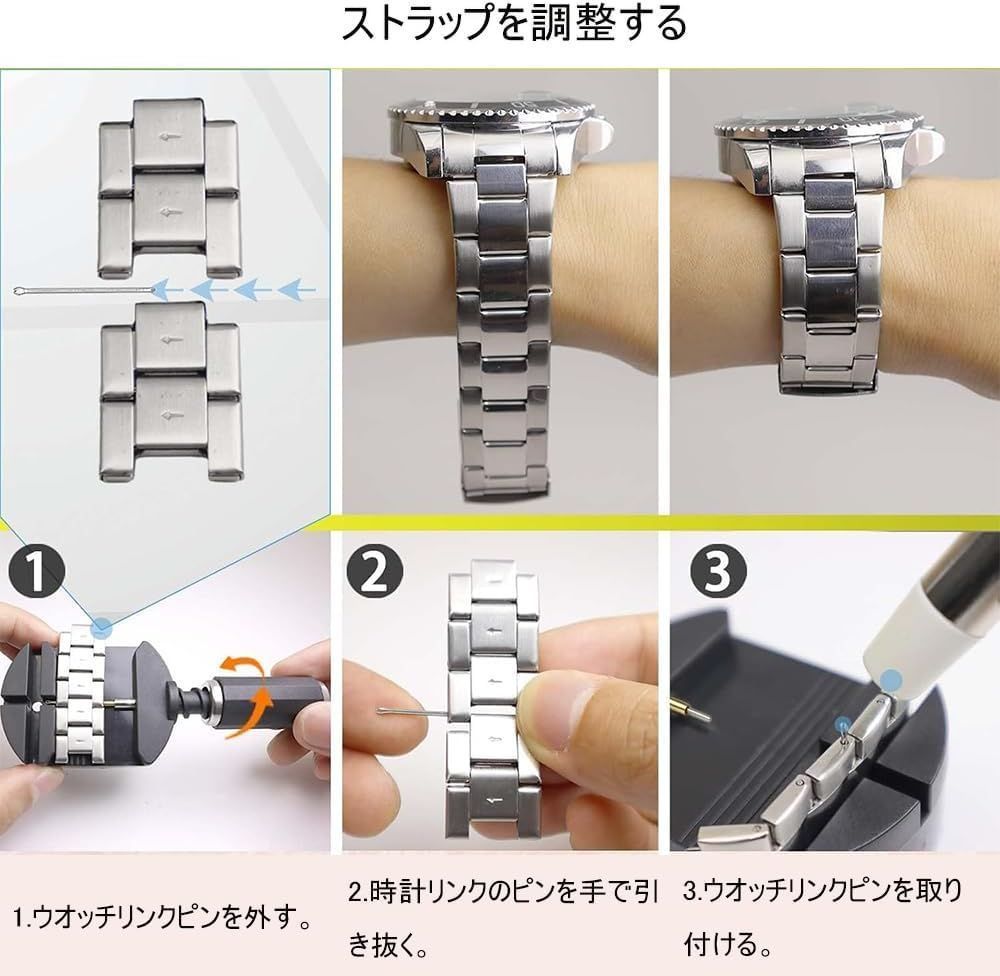 ストラップを調整する

1

2

3

1.ウオッチリンクピンを外す。

2.時計リンクのピンを手で引き抜く。

3.ウオッチリンクピンを取り付ける。