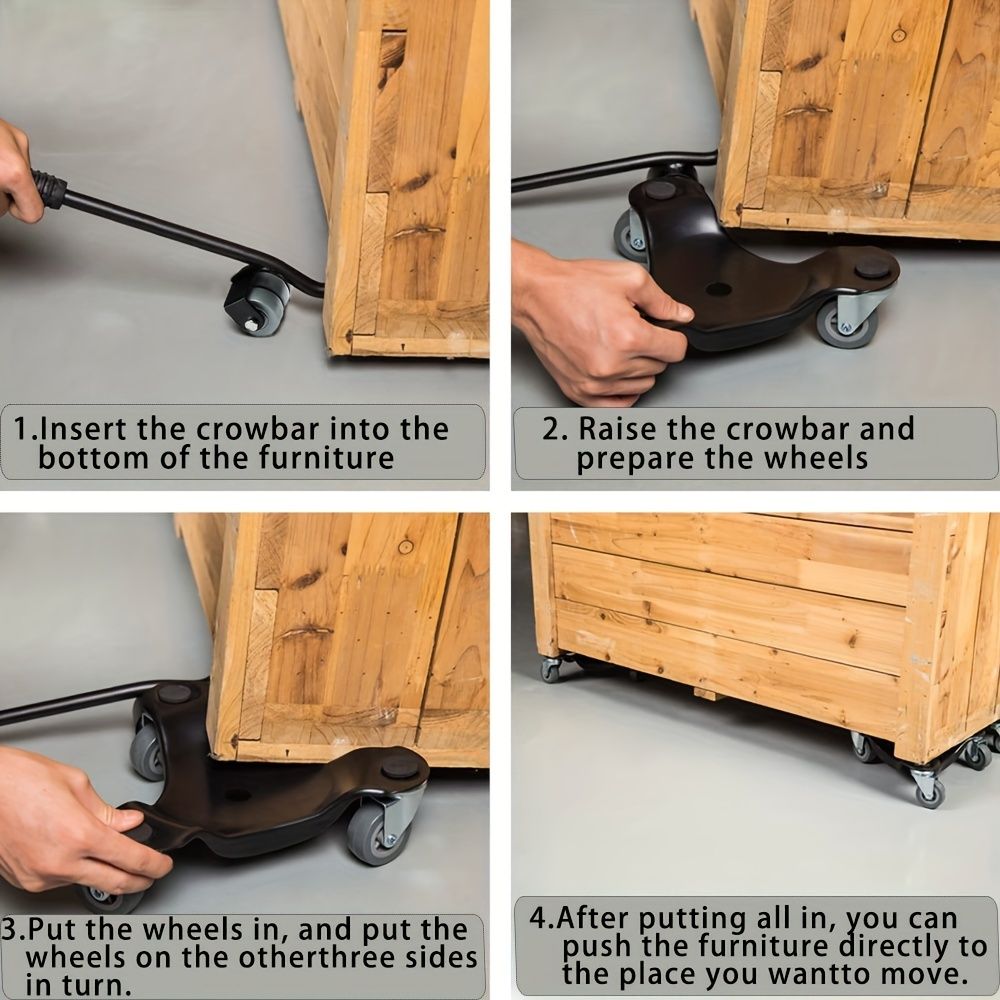 1.Insert the crowbar into the bottom of the furniture

2. Raise the crowbar and prepare the wheels

3.Put the wheels in, and put the wheels on the otherthree sides in turn.

4.After putting all in, you can push the furniture directly to the place you wantto move.