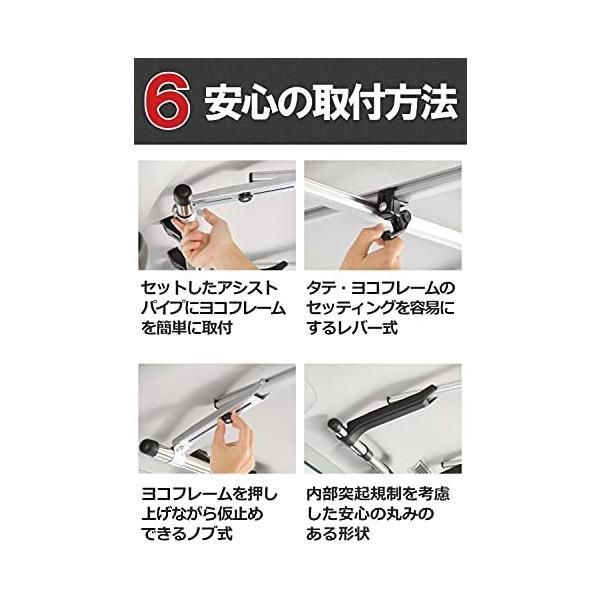 6 安心の取付方法

セットしたアシストパイプにヨコフレームを簡単に取付

タテ・ヨコフレームのセッティングを容易にするレバー式

ヨコフレームを押し上げながら仮止めできるノブ式

内部突起規制を考慮した安心の丸みのある形状