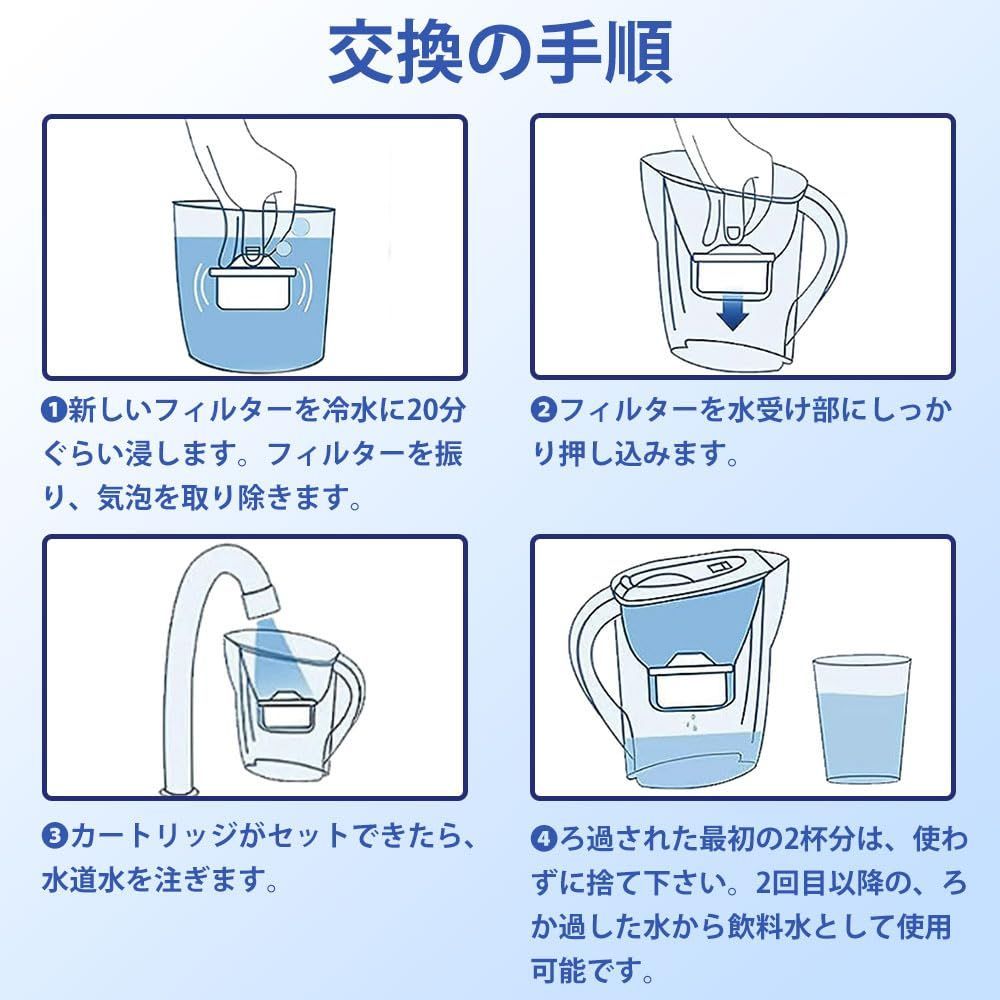 交換の手順

❶新しいフィルターを冷水に20分ぐらい浸します。フィルターを振り、気泡を取り除きます。

❷フィルターを水受け部にしっかり押し込みます。

❸カートリッジがセットできたら、水道水を注ぎます。

❹ろ過された最初の2杯分は、使わずに捨て下さい。2回目以降の、ろか過した水から飲料水として使用可能です。