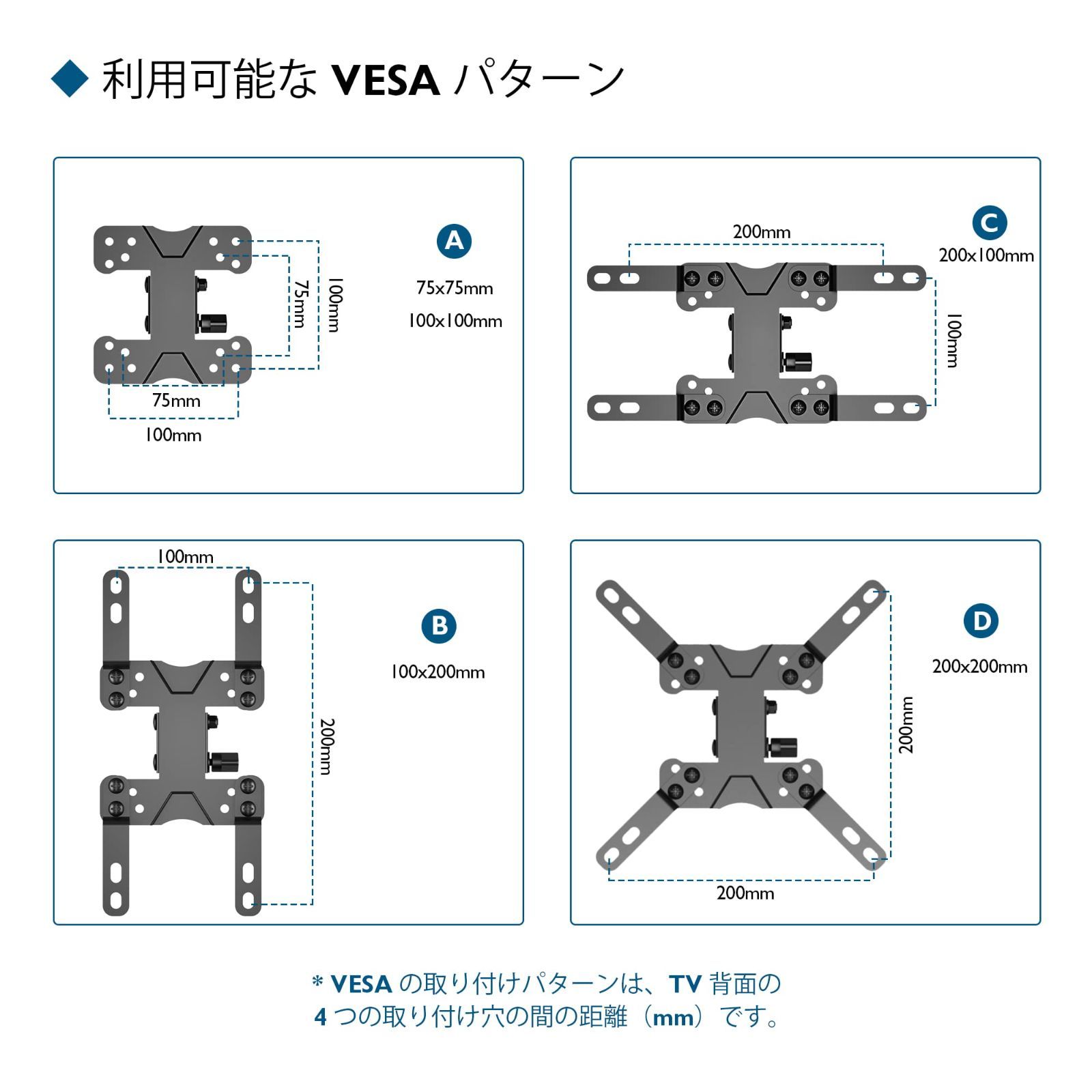 ◆ 利用可能な VESA パターン

75mm
100mm
75mm
100mm

A
75x75mm
100x100mm

200mm
100mm

C
200x100mm

100mm
200mm

B
100x200mm

200mm
200mm

D
200x200mm

* VESA の取り付けパターンは、TV 背面の 4 つの取り付け穴の間の距離（mm）です。