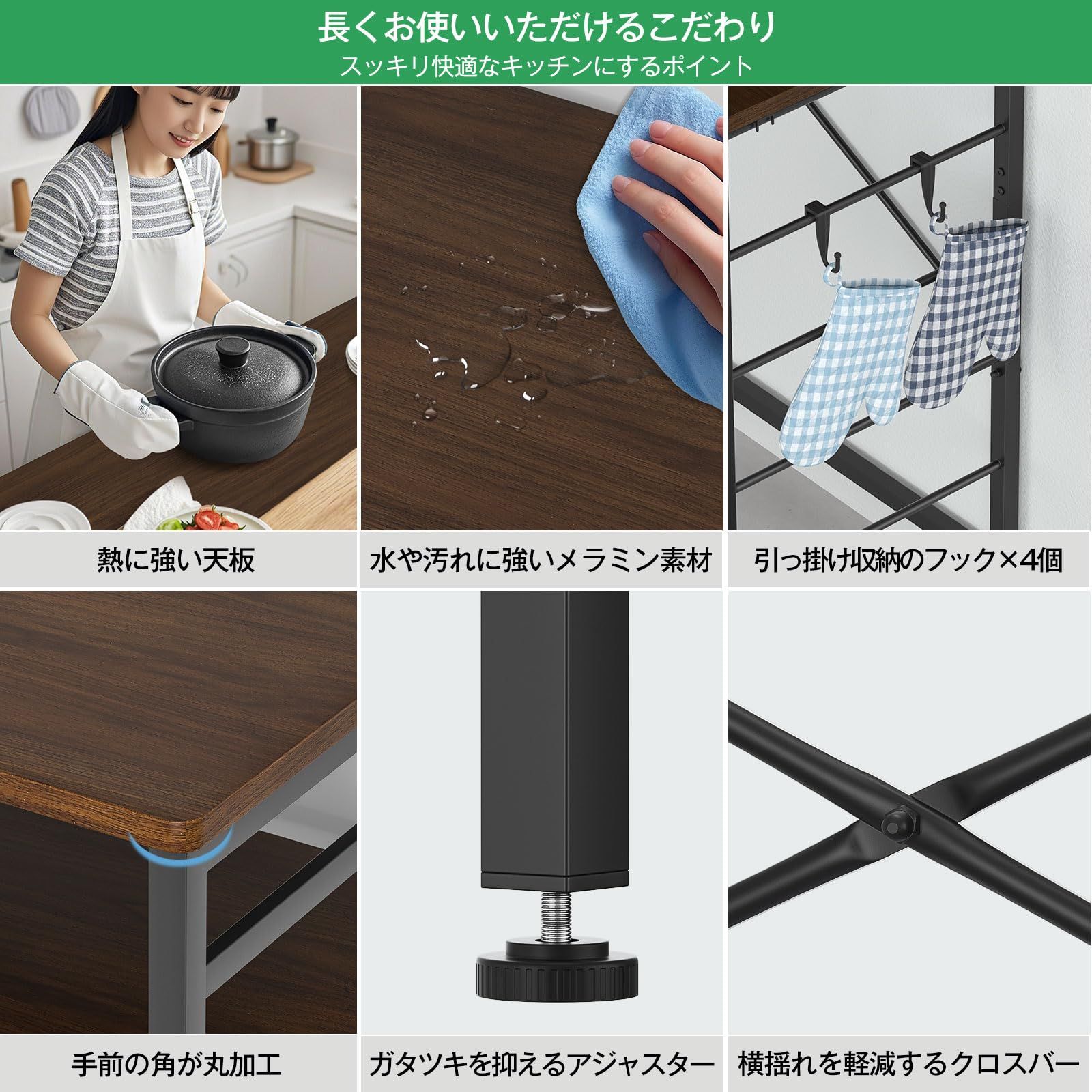 長くお使いいただけるこだわり
スッキリ快適なキッチンにするポイント

熱に強い天板

水や汚れに強いメラミン素材

引っ掛け収納のフック×4個

手前の角が丸加工

ガタツキを抑えるアジャスター

横揺れを軽減するクロスバー