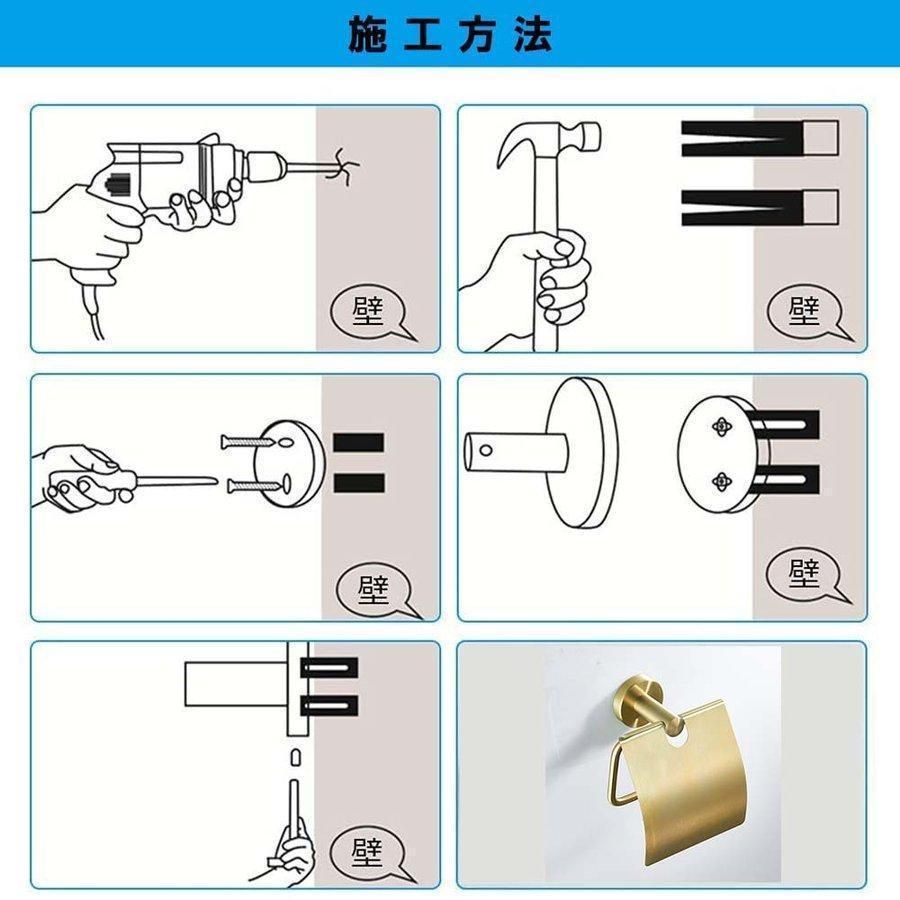 施工方法

壁

壁

壁

壁

壁