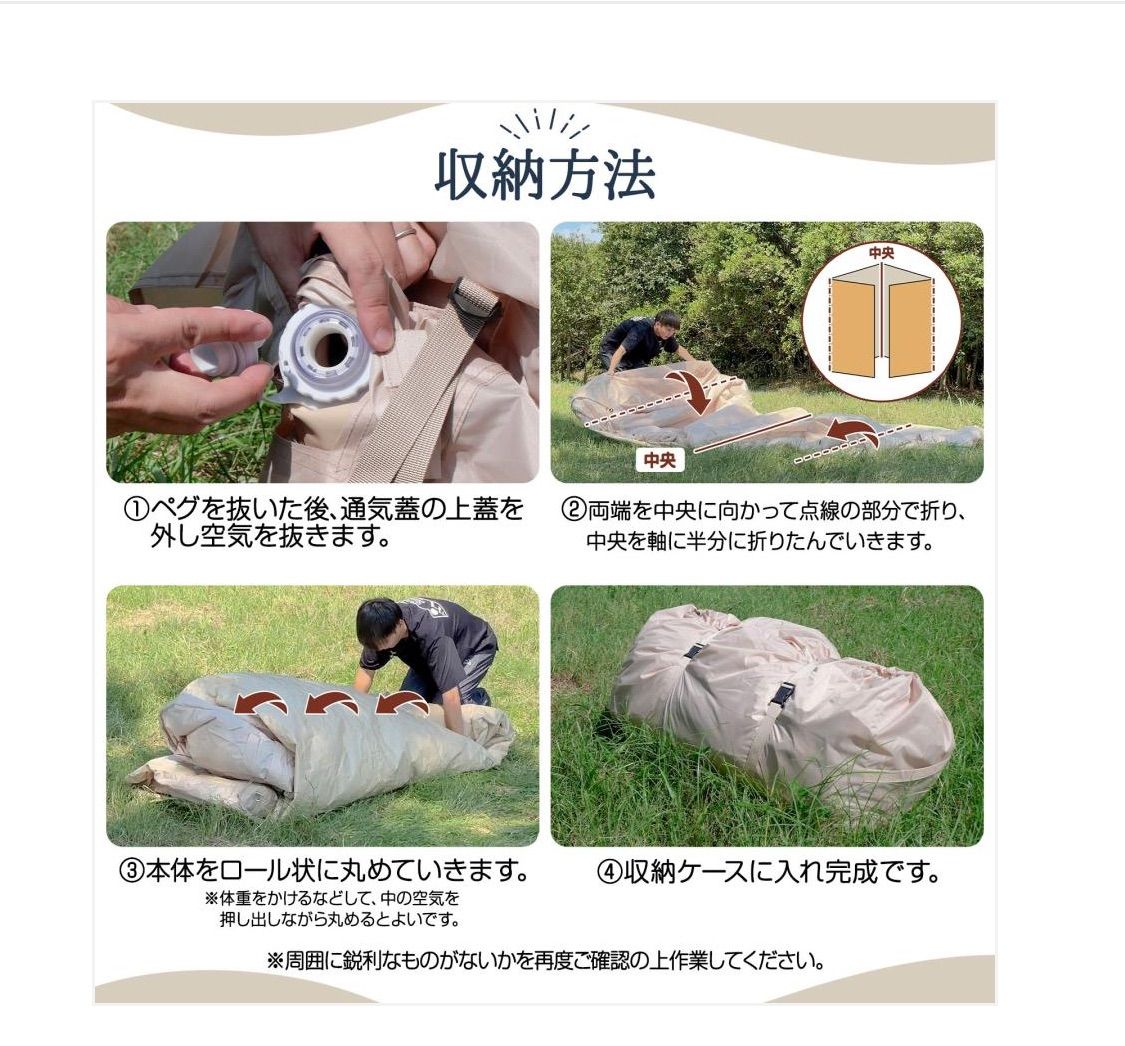 収納方法

中央

中央

①ペグを抜いた後、通気蓋の上蓋を外し空気を抜きます。

②両端を中央に向かって点線の部分で折り、中央を軸に半分に折りたたんでいきます。

③本体をロール状に丸めていきます。
※体重をかけるなどして、中の空気を押し出しながら丸めるとよいです。

④収納ケースに入れ完成です。

※周囲に鋭利なものがないかを再度ご確認の上作業してください。