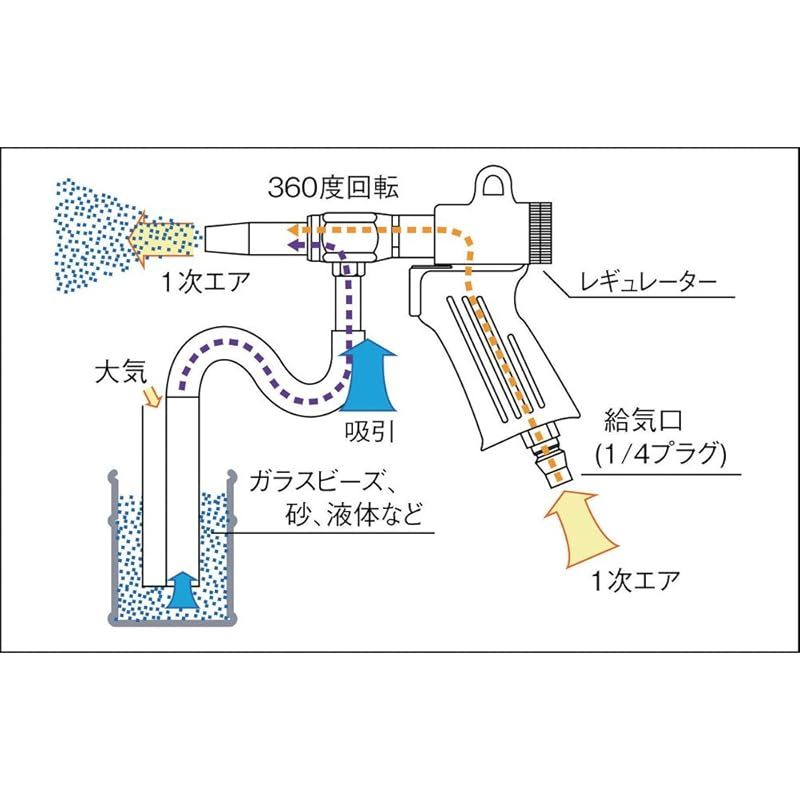 360度回転

1次エア

レギュレーター

大気

吸引

給気口
(1/4プラグ)

ガラスビーズ、
砂、液体など

1次エア