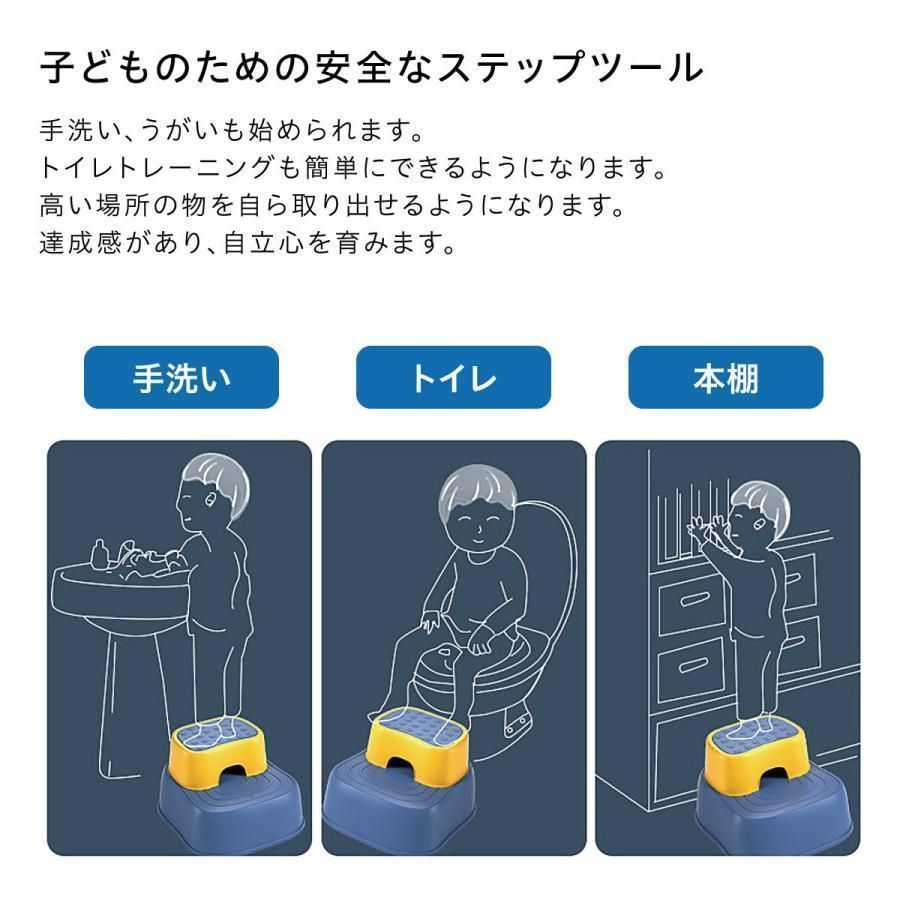 子どものための安全なステップツール

手洗い、うがいも始められます。
トイレトレーニングも簡単にできるようになります。
高い場所の物を自ら取り出せるようになります。
達成感があり、自立心を育みます。

手洗い

トイレ

本棚