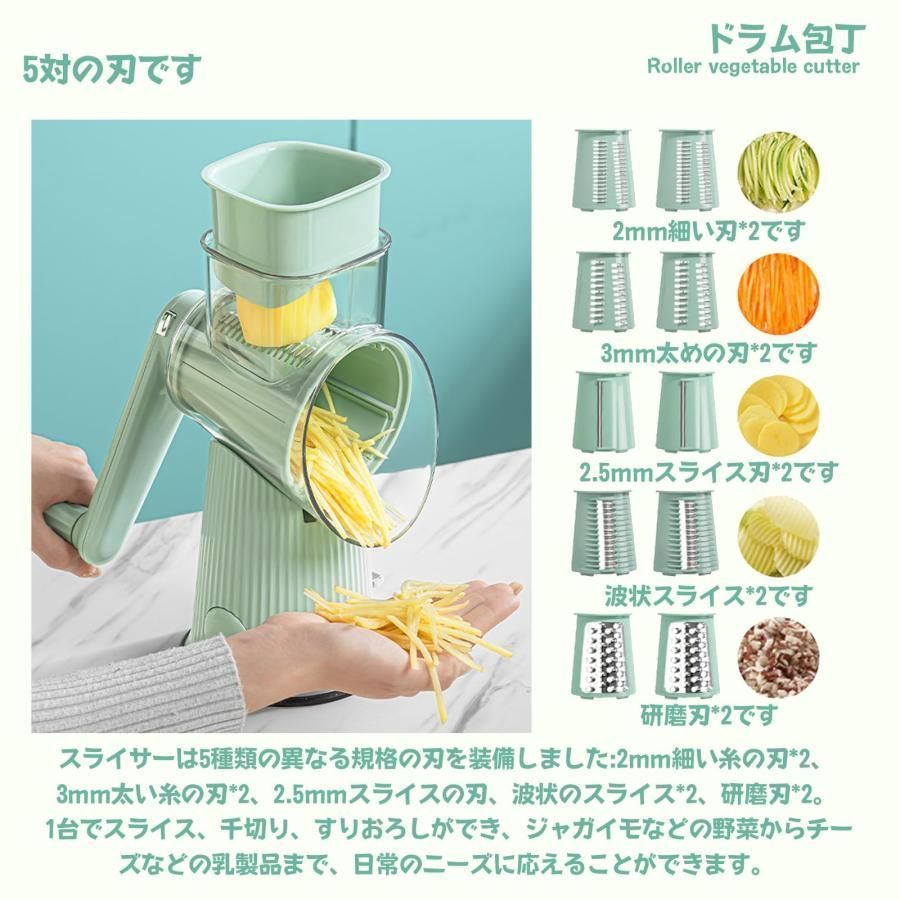 5対の刃です

ドラム包丁
Roller vegetable cutter

2mm細い刃*2です

3mm太めの刃*2です

2.5mmスライス刃*2です

波状スライス*2です

研磨刃*2です

スライサーは5種類の異なる規格の刃を装備しました:2mm細い糸の刃*2、3mm太い糸の刃*2、2.5mmスライスの刃、波状のスライス*2、研磨刃*2。1台でスライス、千切り、すりおろしができ、ジャガイモなどの野菜からチーズなどの乳製品まで、日常のニーズに応えることができます。