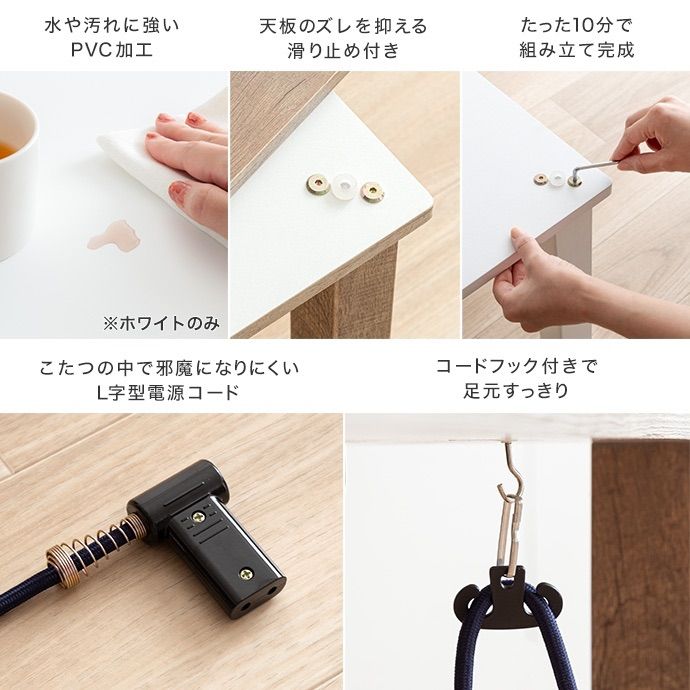 水や汚れに強い
PVC加工

天板のズレを抑える
滑り止め付き

たった10分で
組み立て完成

※ホワイトのみ

こたつの中で邪魔になりにくい
L字型電源コード

コードフック付きで
足元すっきり