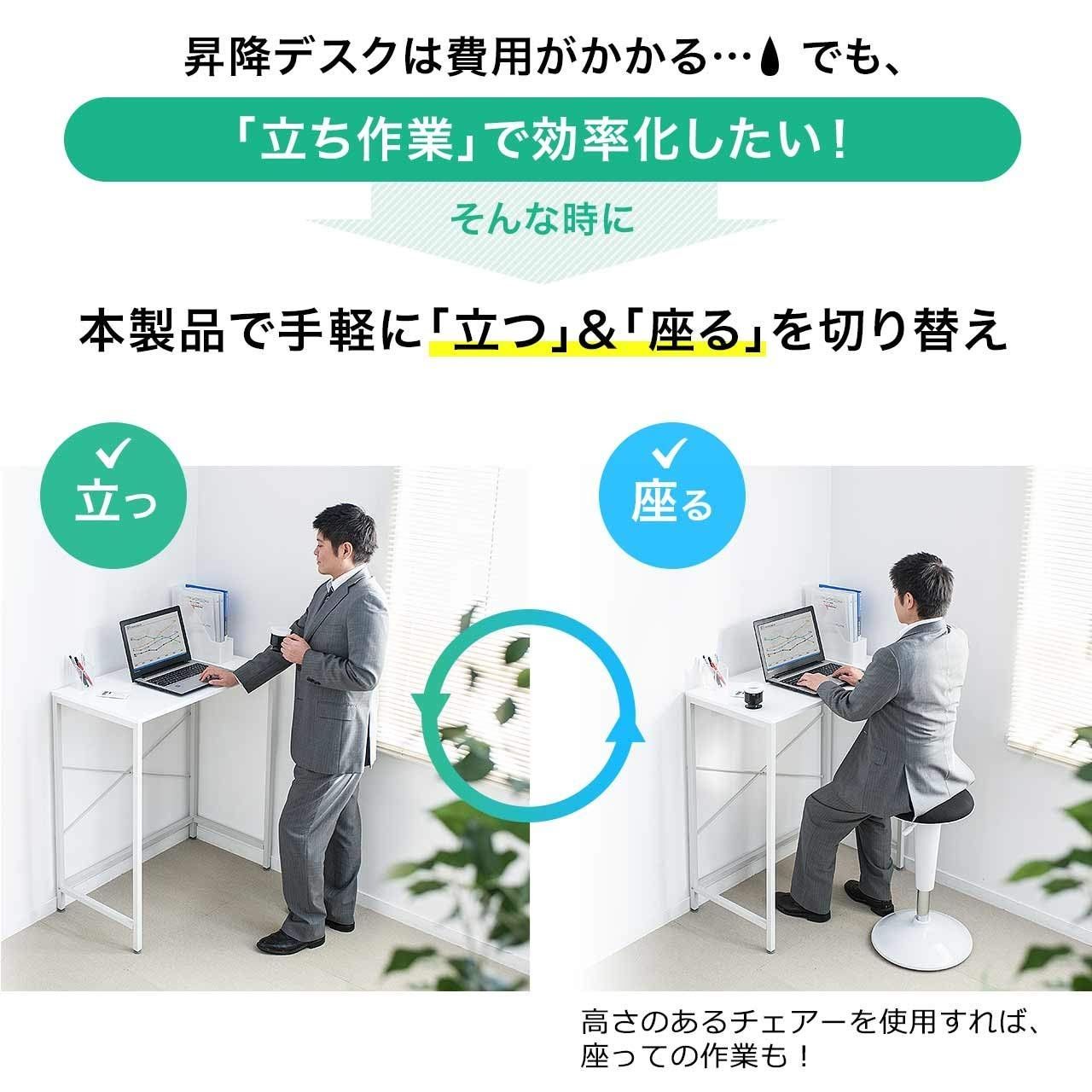 昇降デスクは費用がかかる… でも、

「立ち作業」で効率化したい！

そんな時に

本製品で手軽に「立つ」&「座る」を切り替え

立つ

座る

高さのあるチェアーを使用すれば、座っての作業も！