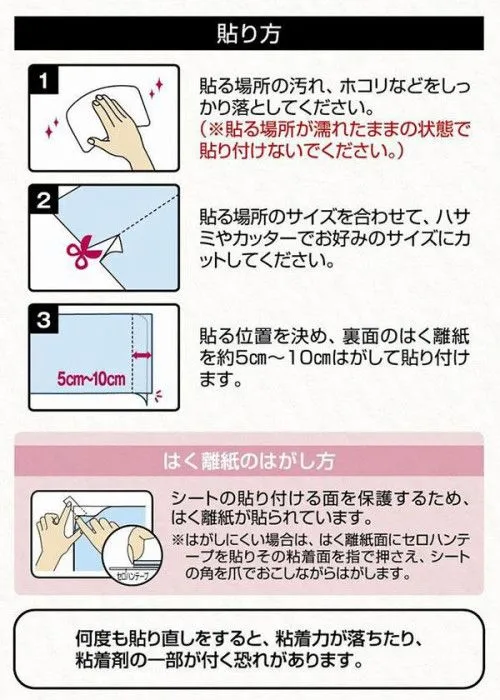 貼り方

1

貼る場所の汚れ、ホコリなどをしっかり落としてください。
(※貼る場所が濡れたままの状態で貼り付けないでください。)

2

貼る場所のサイズを合わせて、ハサミやカッターでお好みのサイズにカットしてください。

3

5cm~10cm

貼る位置を決め、裏面のはく離紙を約5cm～10cmはがして貼り付けます。

はく離紙のはがし方

セロハンテープ

シートの貼り付ける面を保護するため、はく離紙が貼られています。
※はがしにくい場合は、はく離紙面にセロハンテープを貼りその粘着面を指で押さえ、シートの角を爪でおこしながらはがします。

何度も貼り直しをすると、粘着力が落ちたり、粘着剤の一部が付く恐れがあります。