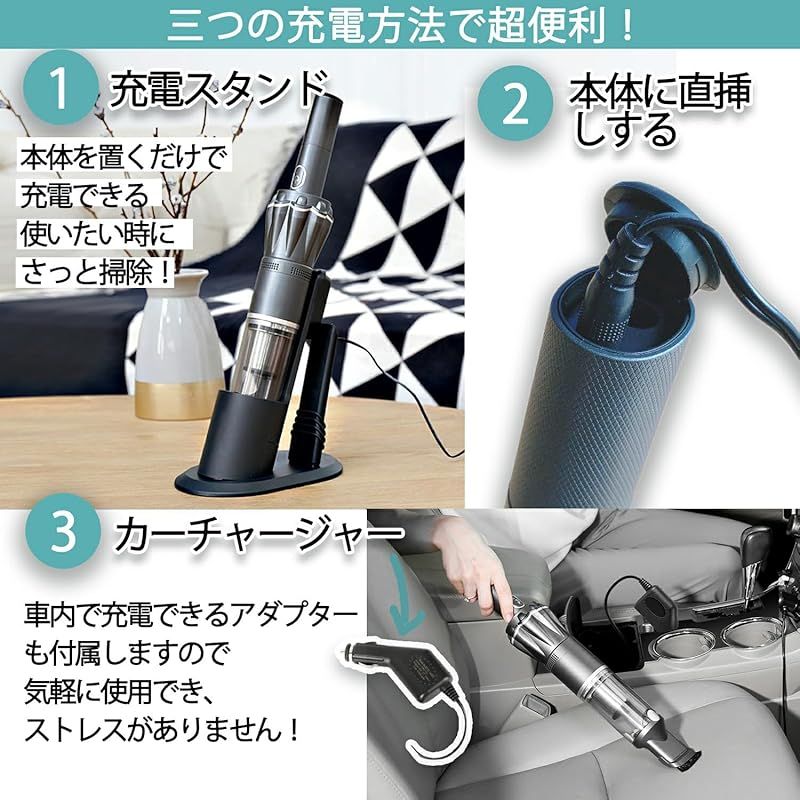 三つの充電方法で超便利！

1 充電スタンド

本体を置くだけで
充電できる
使いたい時に
さっと掃除！

2 本体に直挿しする

3 カーチャージャー

車内で充電できるアダプターも付属しますので
気軽に使用でき、
ストレスがありません！